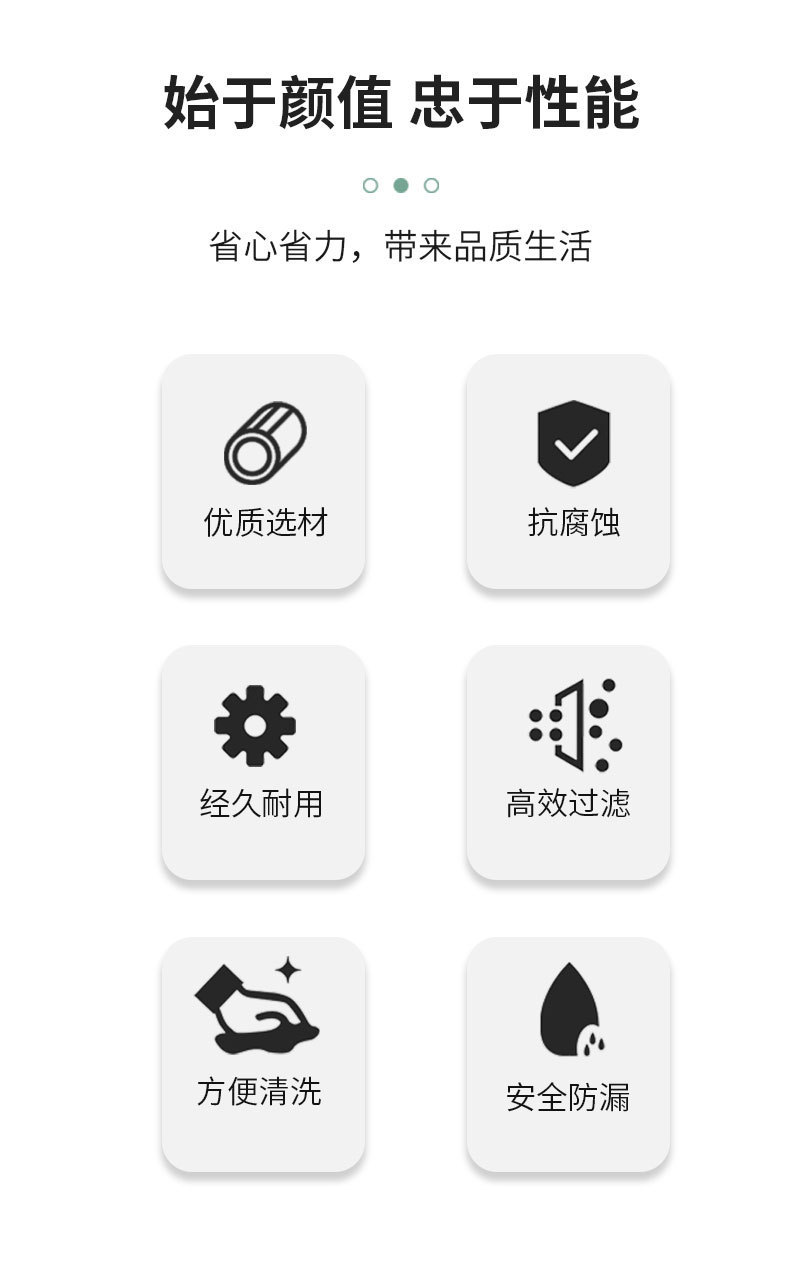 始于颜值 忠于性能

省心省力，带来品质生活

优质选材

抗腐蚀

经久耐用

高效过滤

方便清洗

安全防漏