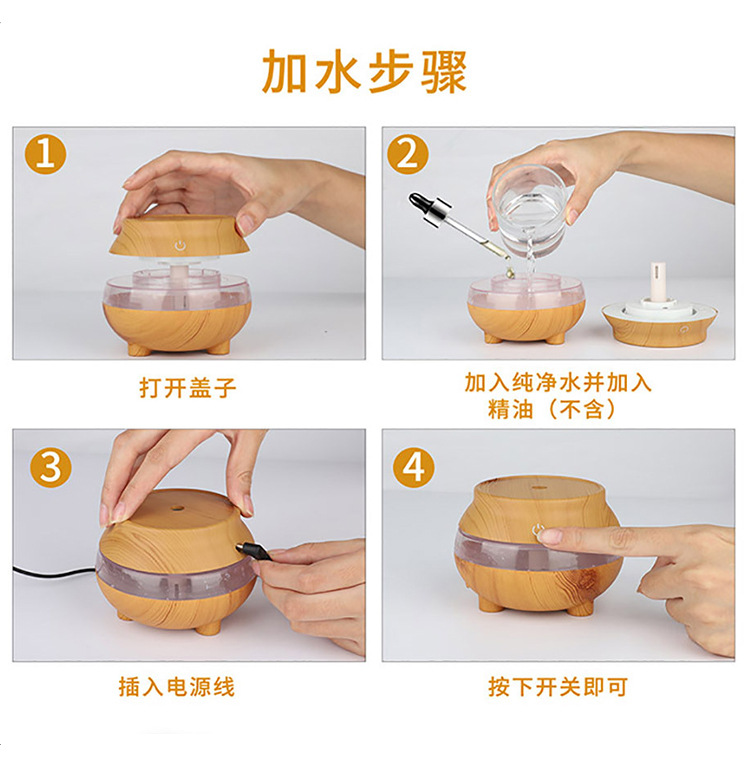 加水步骤

1

打开盖子

2

加入纯净水并加入精油（不含）

3

插入电源线

4

按下开关即可