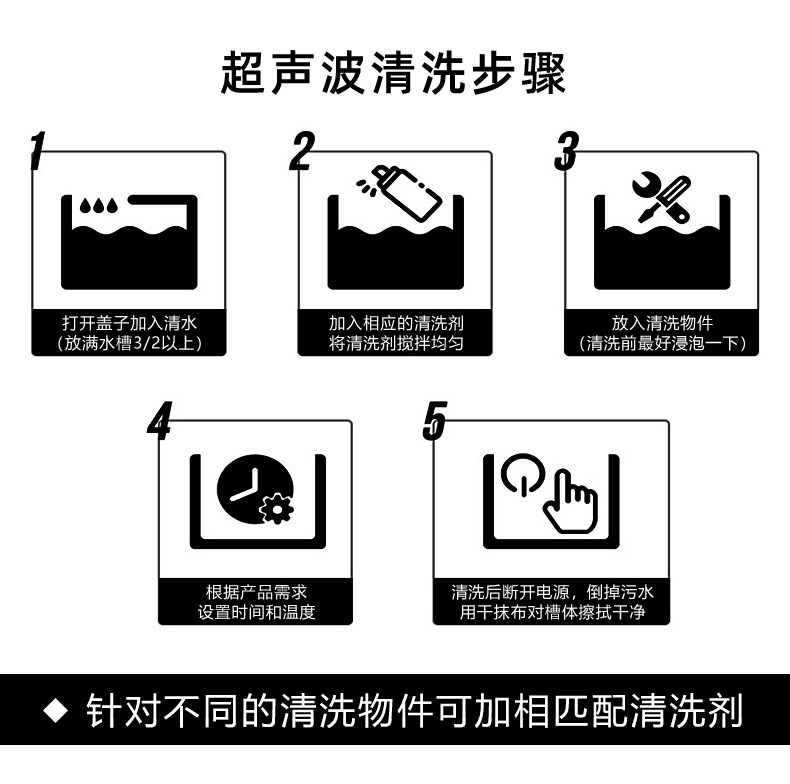 超声波清洗步骤

1

打开盖子加入清水
（放满水槽3/2以上）

2

加入相应的清洗剂
将清洗剂搅拌均匀

3

放入清洗物件
（清洗前最好浸泡一下）

4

根据产品需求
设置时间和温度

5

清洗后断开电源，倒掉污水
用干抹布对槽体擦拭干净

◆ 针对不同的清洗物件可加相匹配清洗剂