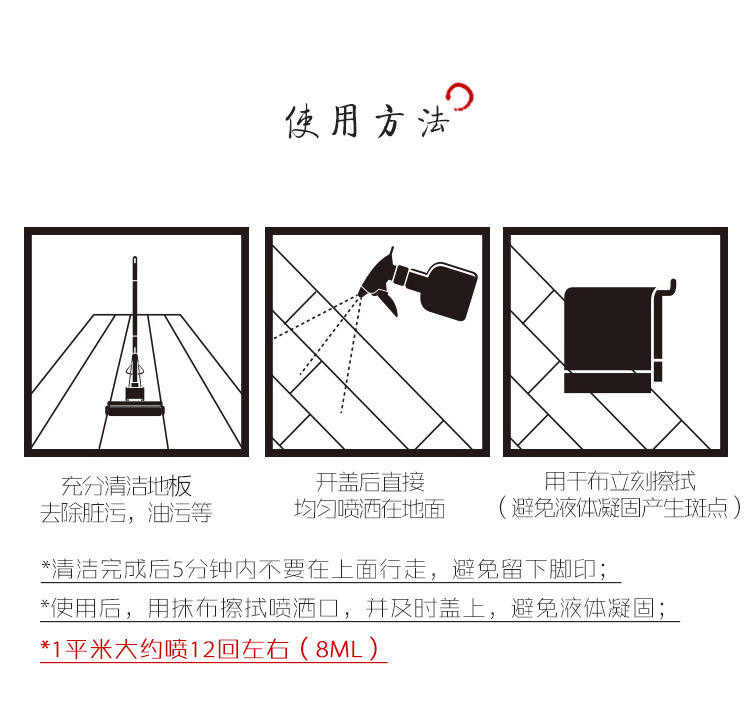 使用方法

充分清洁地板
去除脏污，油污等

开盖后直接
均匀喷洒在地面

用干布立刻擦拭
（避免液体凝固产生斑点）

*清洁完成后5分钟内不要在上面行走，避免留下脚印；

*使用后，用抹布擦拭喷洒口，并及时盖上，避免液体凝固；

*1平米大约喷12回左右（8ML）