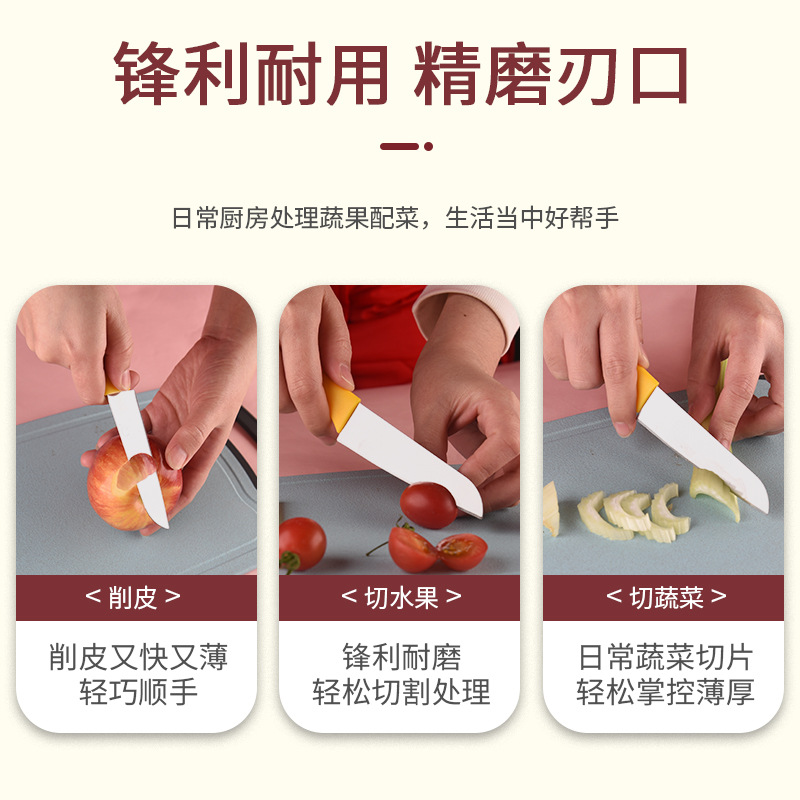 锋利耐用 精磨刃口

日常厨房处理蔬果配菜，生活当中好帮手

< 削皮 >

削皮又快又薄
轻巧顺手

< 切水果 >

锋利耐磨
轻松切割处理

< 切蔬菜 >

日常蔬菜切片
轻松掌控薄厚