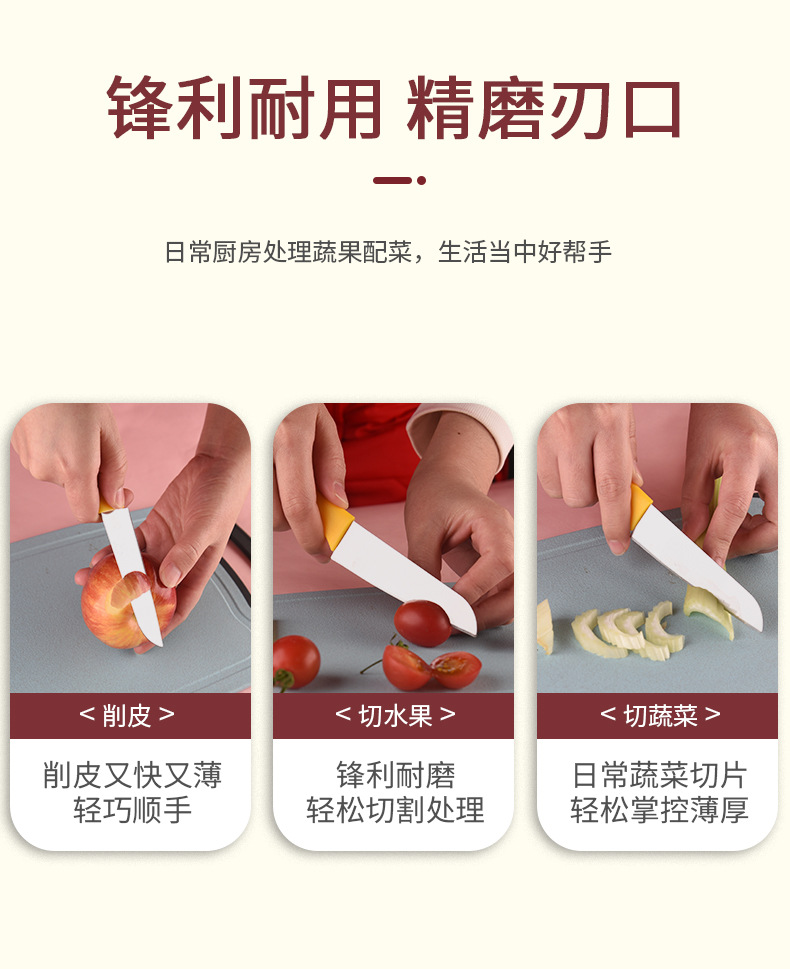 锋利耐用 精磨刃口

日常厨房处理蔬果配菜，生活当中好帮手

< 削皮 >

削皮又快又薄
轻巧顺手

< 切水果 >

锋利耐磨
轻松切割处理

< 切蔬菜 >

日常蔬菜切片
轻松掌控薄厚