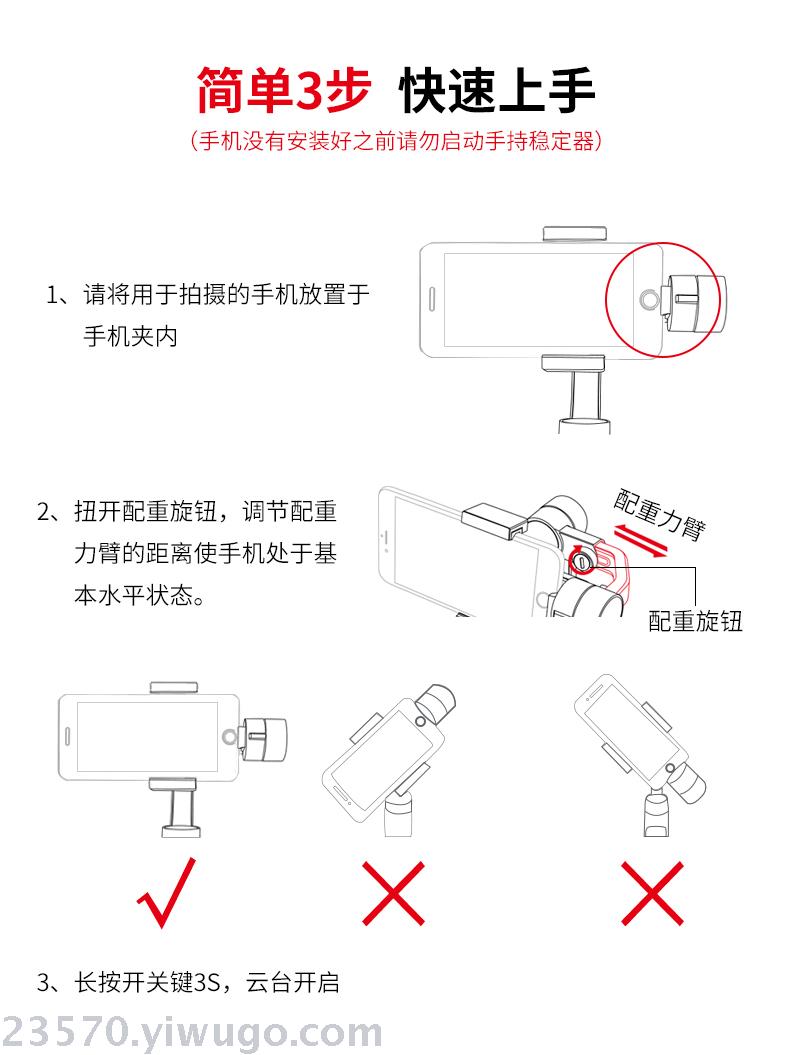 简单3步 快速上手

(手机没有安装好之前请勿启动手持稳定器)

1、请将用于拍摄的手机放置于手机夹内

2、扭开配重旋钮，调节配重力臂的距离使手机处于基本水平状态。

配重力臂

配重旋钮

3、长按开关键3S，云台开启

23570.yiwugo.com