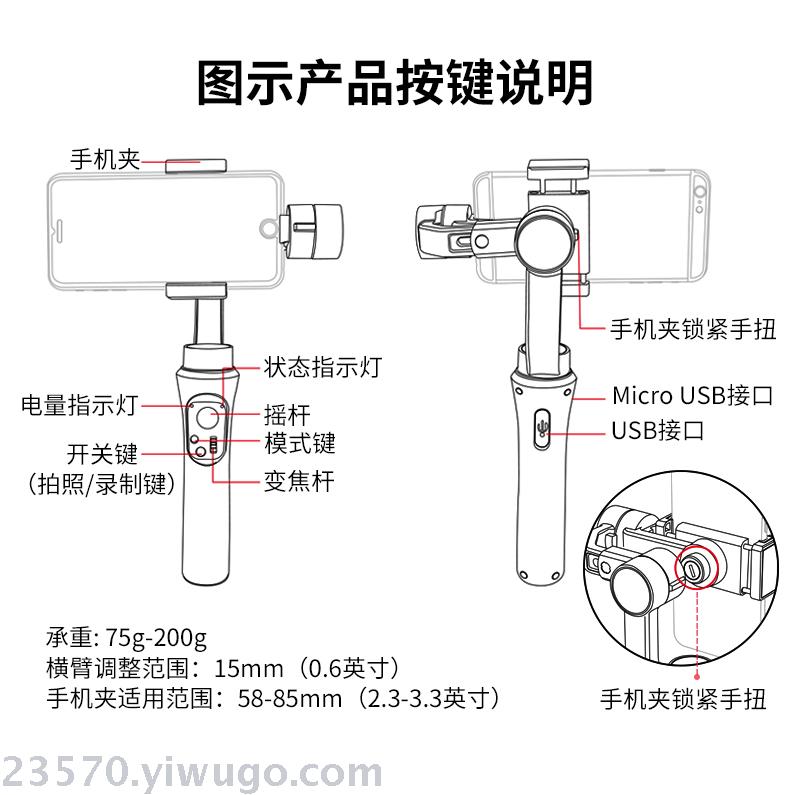 图示产品按键说明

手机夹

状态指示灯

电量指示灯

摇杆

模式键

开关键
(拍照/录制键)

变焦杆

手机夹锁紧手扭

Micro USB接口

USB接口

手机夹锁紧手扭

承重: 75g-200g
横臂调整范围：15mm（0.6英寸）
手机夹适用范围：58-85mm（2.3-3.3英寸）

23570.yiwugo.com