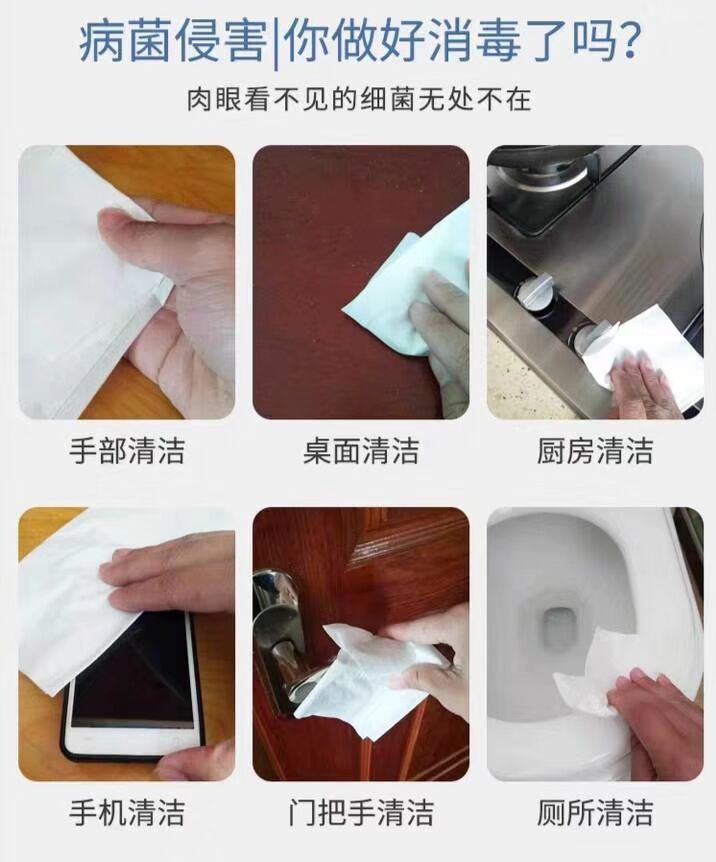 病菌侵害|你做好消毒了吗?

肉眼看不见的细菌无处不在

手部清洁

桌面清洁

厨房清洁

手机清洁

门把手清洁

厕所清洁