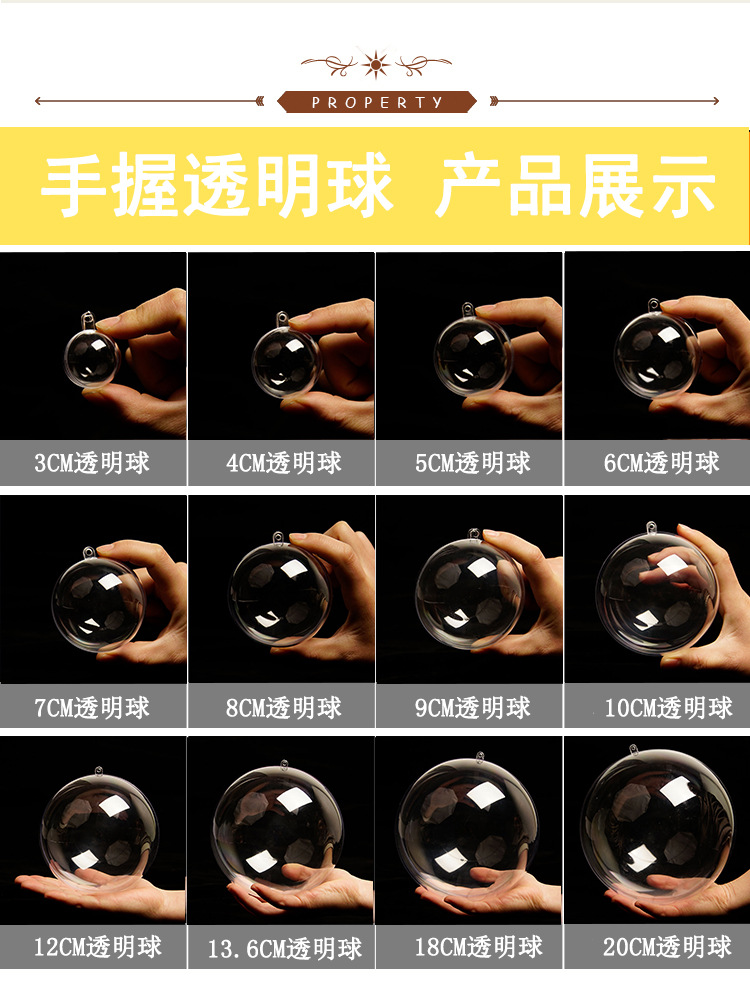 PROPERTY

手握透明球 产品展示

3CM透明球

4CM透明球

5CM透明球

6CM透明球

7CM透明球

8CM透明球

9CM透明球

10CM透明球

12CM透明球

13.6CM透明球

18CM透明球

20CM透明球