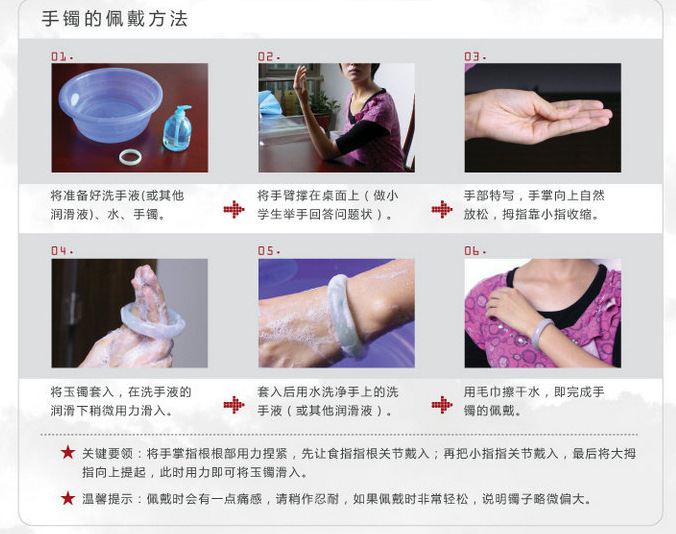 手镯的佩戴方法

01.

将准备好洗手液(或其他润滑液)、水、手镯。

02.

将手臂撑在桌面上（做小学生举手回答问题状）。

03.

手部特写，手掌向上自然放松，拇指靠小指收缩。

04.

将玉镯套入，在洗手液的润滑下稍微用力滑入。

05.

套入后用水洗净手上的洗手液（或其他润滑液）。

06.

用毛巾擦干水，即完成手镯的佩戴。

★ 关键要领：将手掌指根根部用力捏紧，先让食指指根关节戴入；再把小指指关节戴入，最后将大拇指向上提起，此时用力即可将玉镯滑入。

★ 温馨提示：佩戴时会有一点痛感，请稍作忍耐，如果佩戴时非常轻松，说明镯子略微偏大。