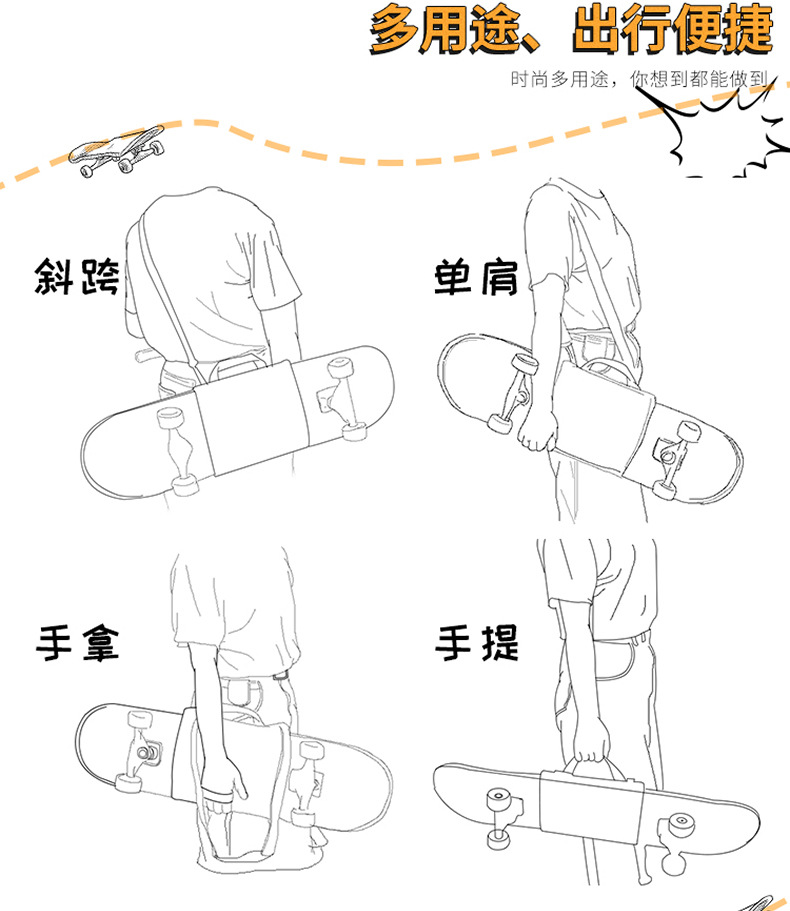 多用途、出行便捷

时尚多用途，你想到都能做到

斜跨

单肩

手拿

手提