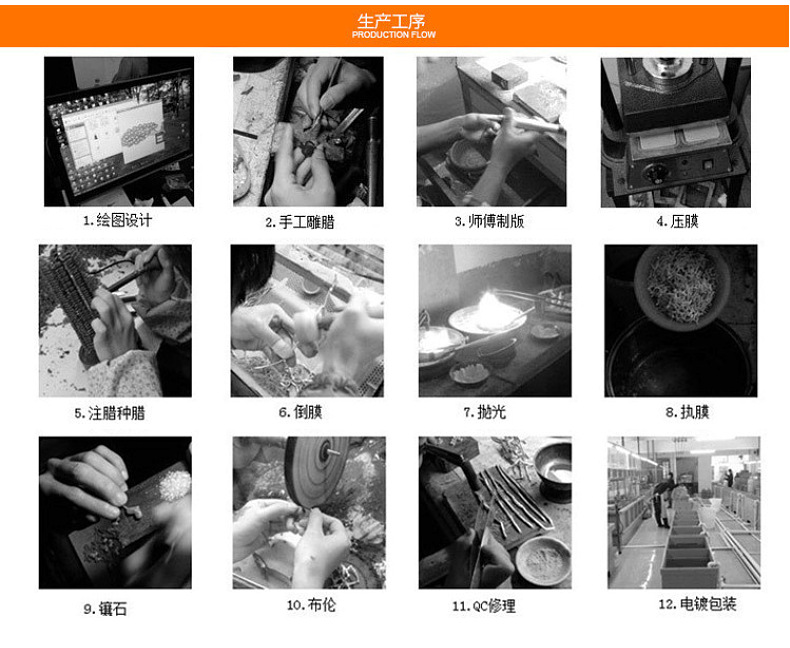 生产工序
PRODUCTION FLOW

1.绘图设计

2.手工雕腊

3.师傅制版

4.压膜

5.注腊种腊

6.倒膜

7.抛光

8.执膜

9.镶石

10.布伦

11.QC修理

12.电镀包装