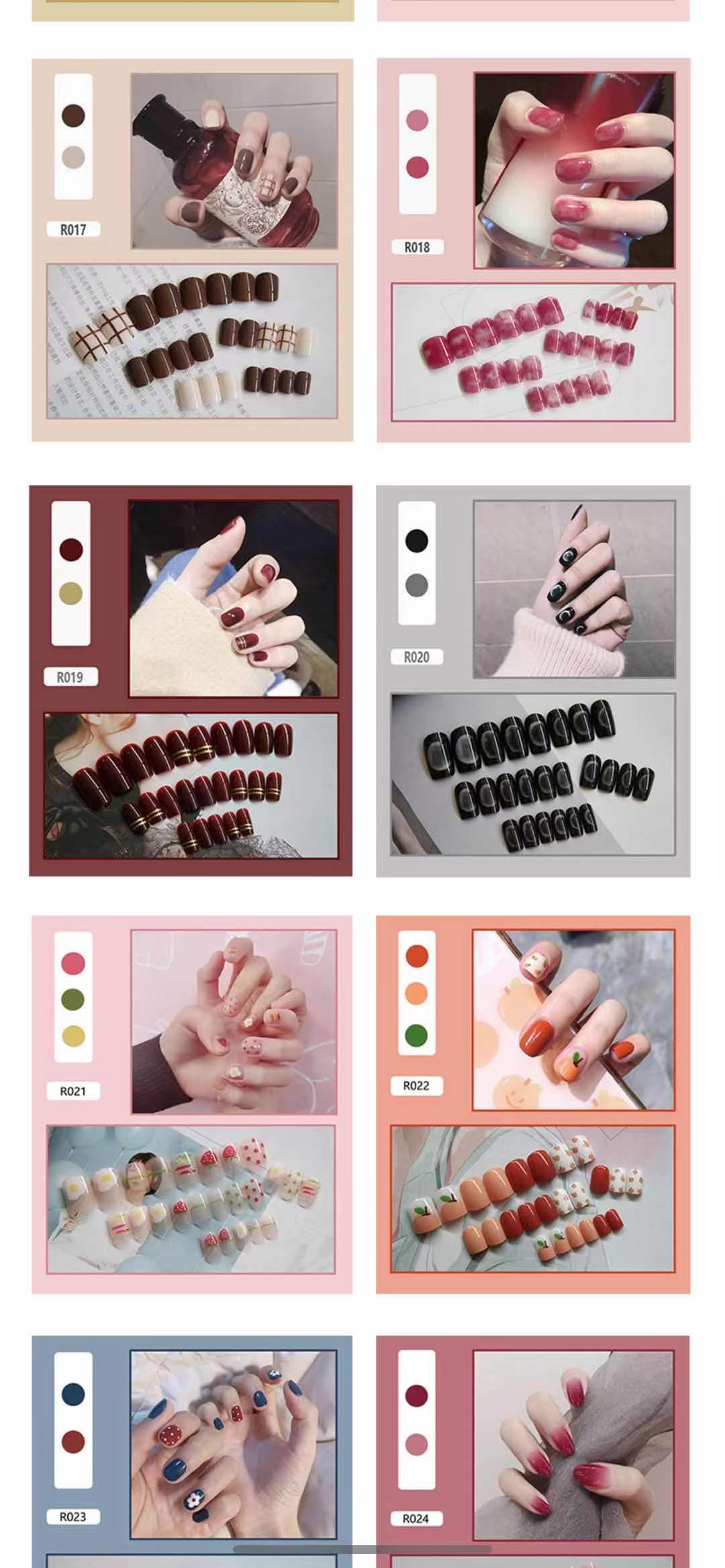 R017

R018

R019

R020

R021

R022

R023

R024