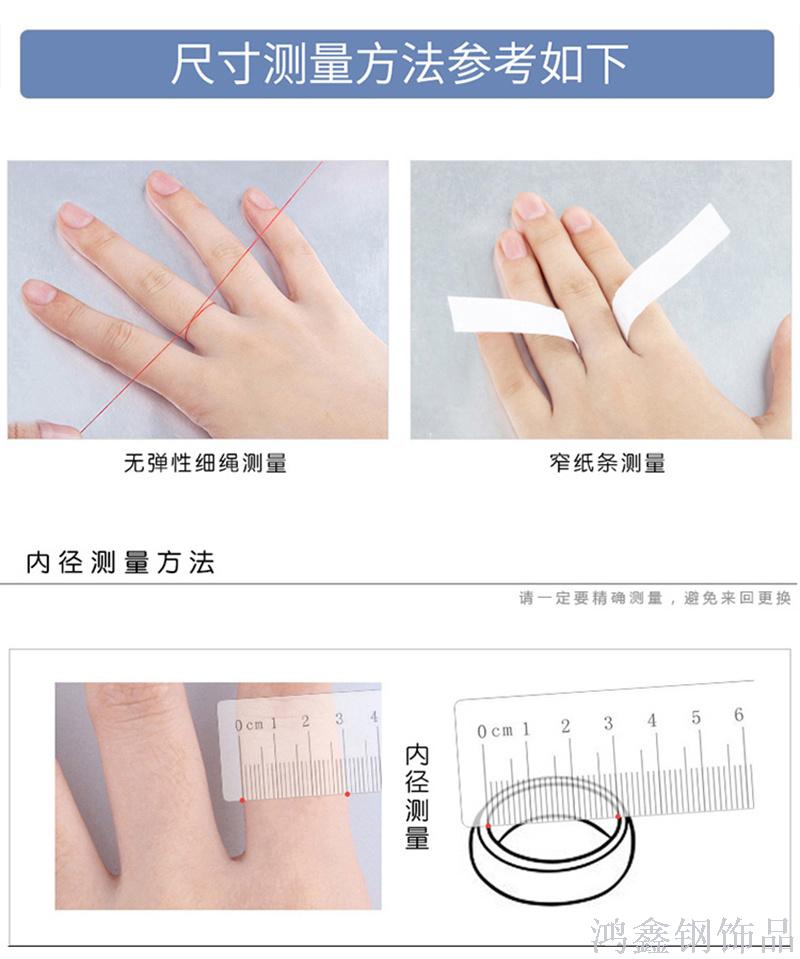 尺寸测量方法参考如下

无弹性细绳测量

窄纸条测量

内径测量方法

请一定要精确测量，避免来回更换

0cm 1 2 3 4

内径测量

0cm 1 2 3 4 5 6

鸿鑫钢饰品