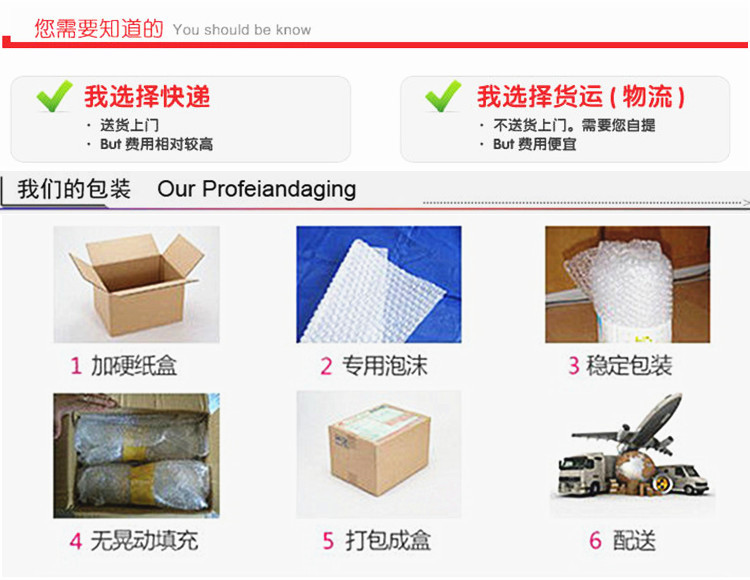 您需要知道的 You should be know

我选择快递
· 送货上门
· But 费用相对较高

我选择货运（物流）
· 不送货上门。需要您自提
· But 费用便宜

我们的包装 Our Profeiandaging

1 加硬纸盒

2 专用泡沫

3 稳定包装

4 无晃动填充

5 打包成盒

6 配送