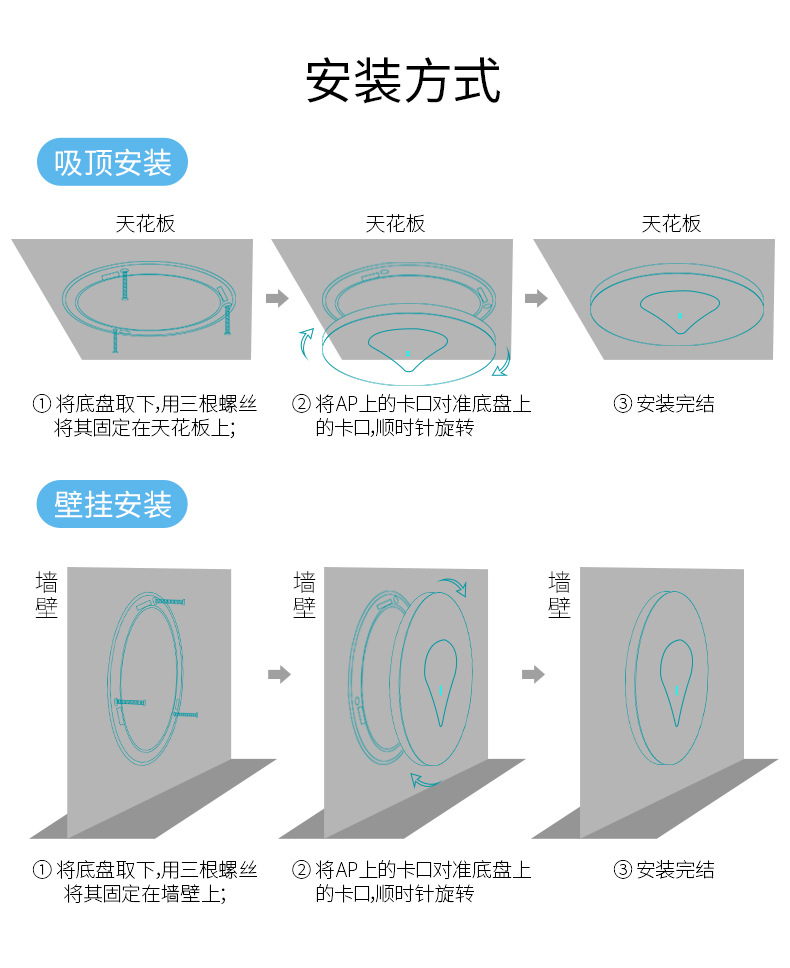 安装方式

吸顶安装

天花板

天花板

天花板

① 将底盘取下,用三根螺丝将其固定在天花板上;

② 将AP上的卡口对准底盘上的卡口,顺时针旋转

③ 安装完结

壁挂安装

墙壁

墙壁

墙壁

① 将底盘取下,用三根螺丝将其固定在墙壁上;

② 将AP上的卡口对准底盘上的卡口,顺时针旋转

③ 安装完结