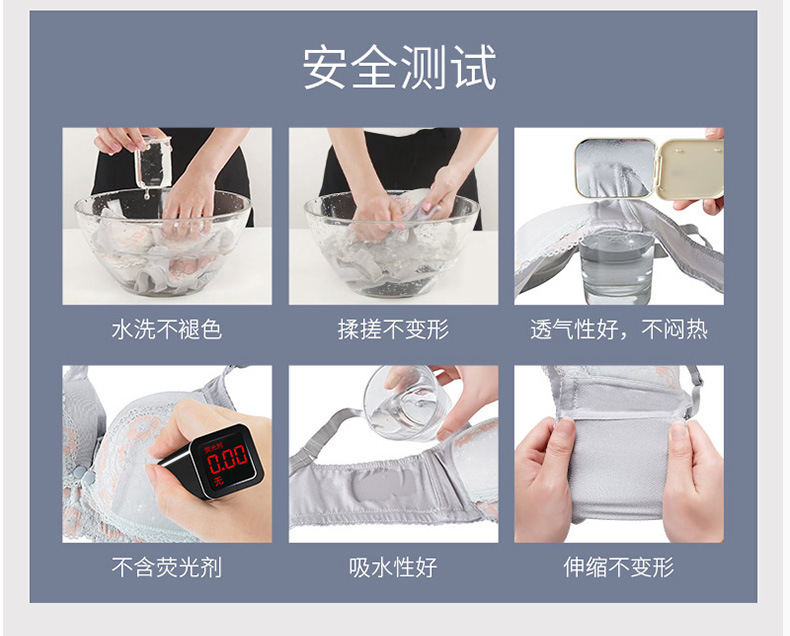 安全测试

水洗不褪色

揉搓不变形

透气性好，不闷热

荧光剂
0.00
无

不含荧光剂

吸水性好

伸缩不变形