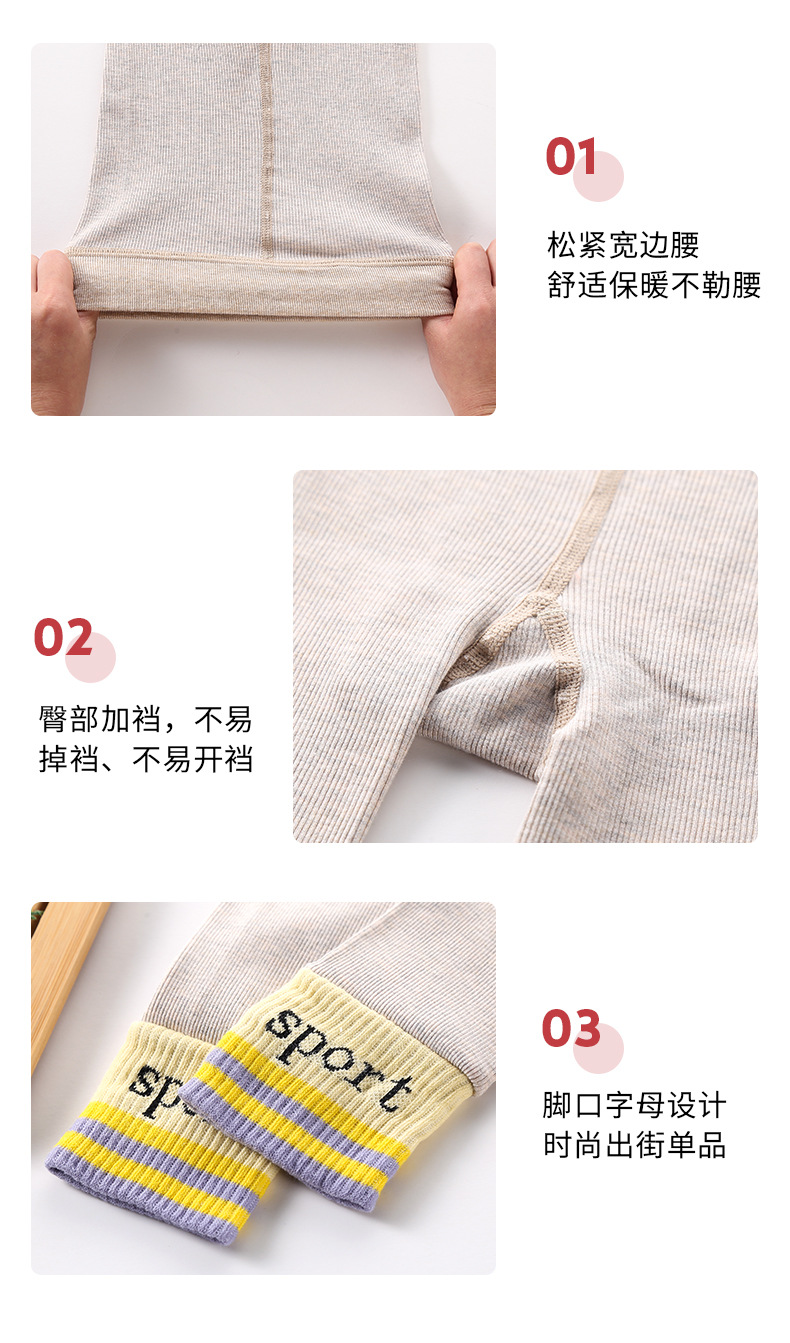 01

松紧宽边腰
舒适保暖不勒腰

02

臀部加裆，不易
掉裆、不易开裆

sport

sp

03

脚口字母设计
时尚出街单品