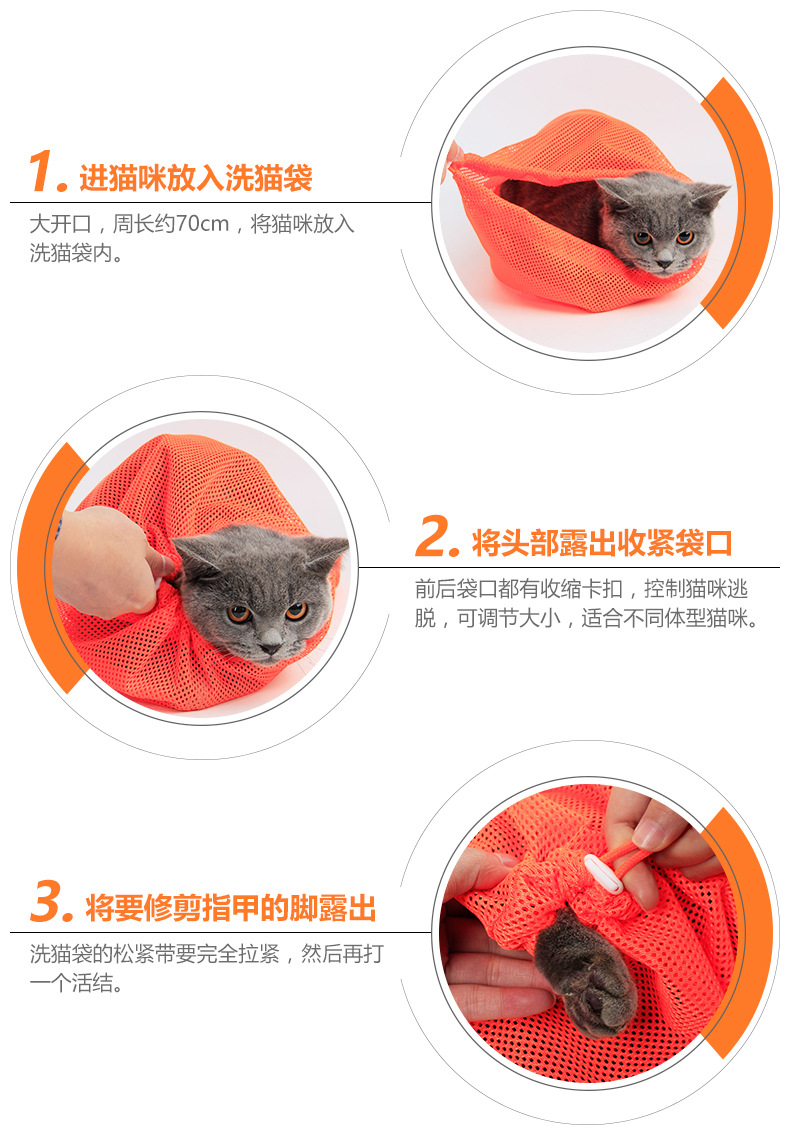 1. 进猫咪放入洗猫袋

大开口，周长约70cm，将猫咪放入洗猫袋内。

2. 将头部露出收紧袋口

前后袋口都有收缩卡扣，控制猫咪逃脱，可调节大小，适合不同体型猫咪。

3. 将要修剪指甲的脚露出

洗猫袋的松紧带要完全拉紧，然后再打一个活结。