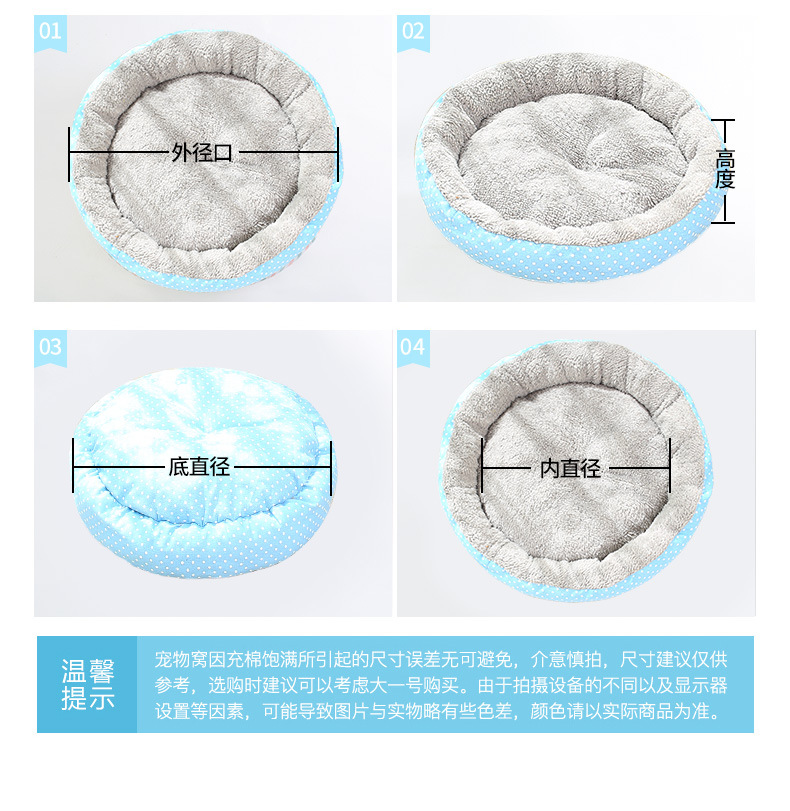 01

外径口

02

高度

03

底直径

04

内直径

温馨提示

宠物窝因充棉饱满所引起的尺寸误差无可避免，介意慎拍，尺寸建议仅供参考，选购时建议可以考虑大一号购买。由于拍摄设备的不同以及显示器设置等因素，可能导致图片与实物略有些色差，颜色请以实际商品为准。