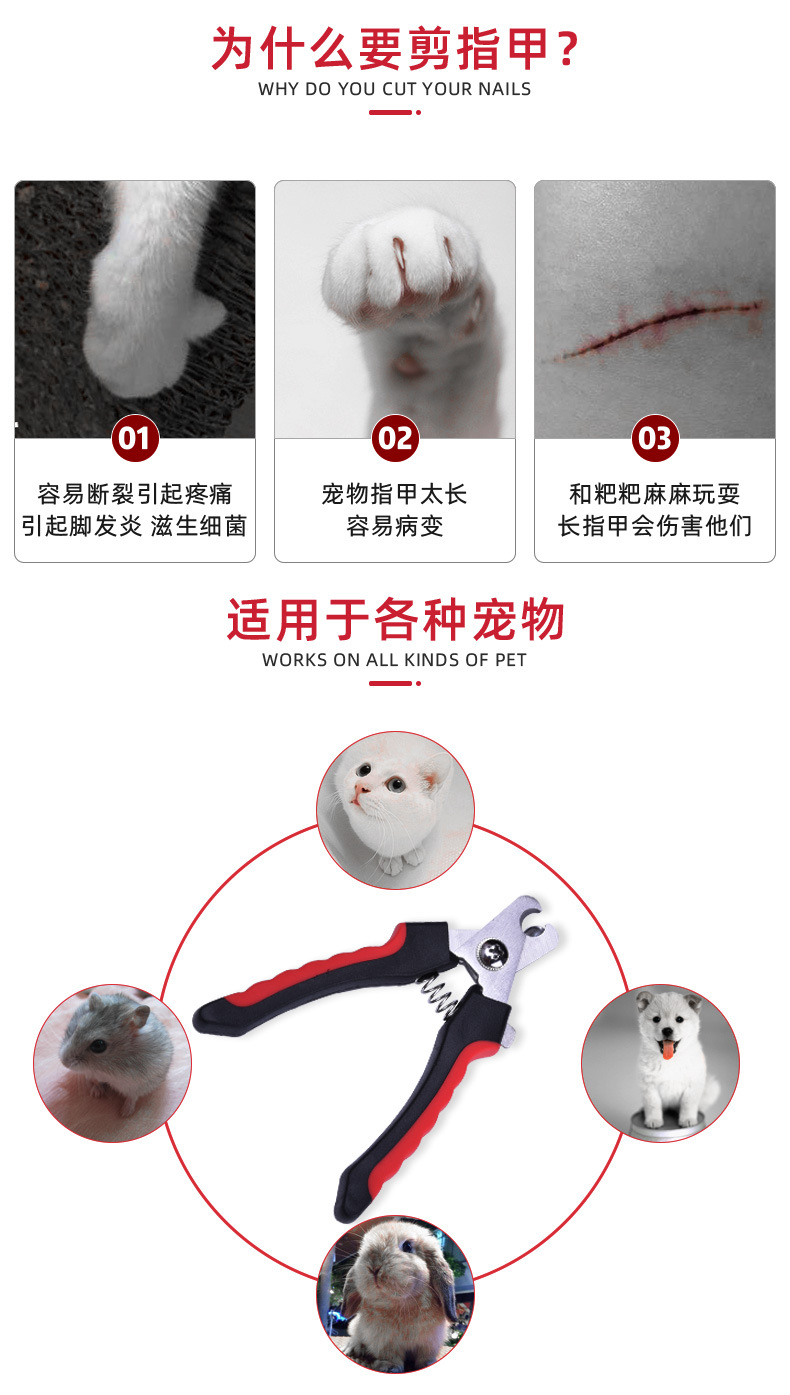 为什么要剪指甲？
WHY DO YOU CUT YOUR NAILS

01
容易断裂引起疼痛
引起脚发炎 滋生细菌

02
宠物指甲太长
容易病变

03
和粑粑麻麻玩耍
长指甲会伤害他们

适用于各种宠物
WORKS ON ALL KINDS OF PET