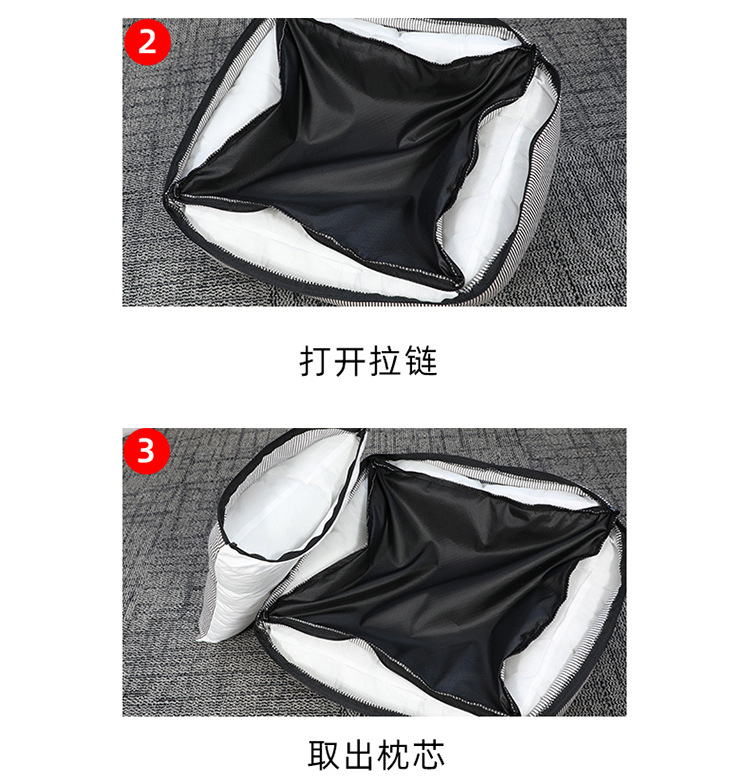 2

打开拉链

3

取出枕芯