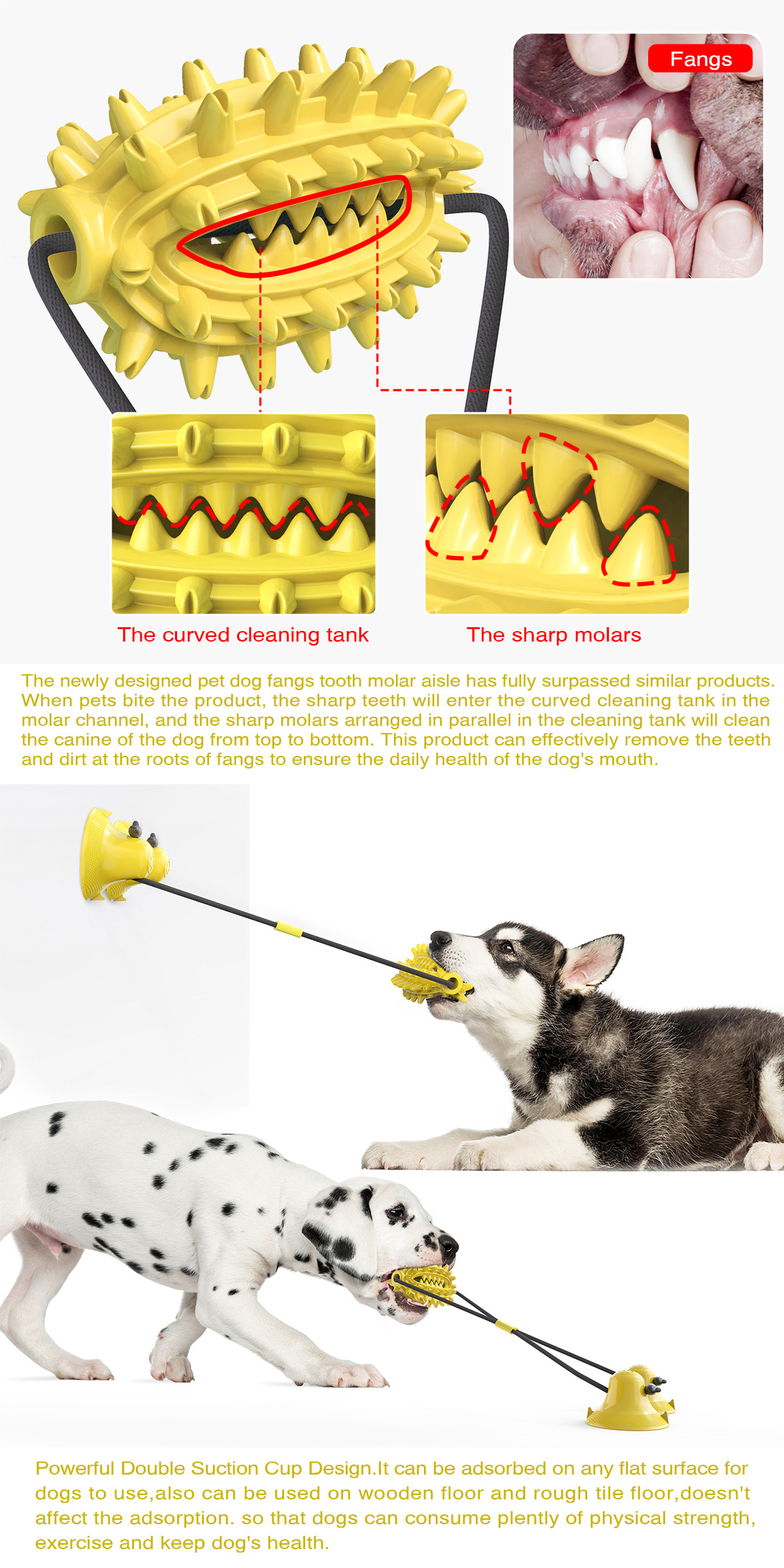 Fangs

The curved cleaning tank

The sharp molars

The newly designed pet dog fangs tooth molar aisle has fully surpassed similar products. When pets bite the product, the sharp teeth will enter the curved cleaning tank in the molar channel, and the sharp molars arranged in parallel in the cleaning tank will clean the canine of the dog from top to bottom. This product can effectively remove the teeth and dirt at the roots of fangs to ensure the daily health of the dog's mouth.

Powerful Double Suction Cup Design.It can be adsorbed on any flat surface for dogs to use,also can be used on wooden floor and rough tile floor,doesn't affect the adsorption. so that dogs can consume plently of physical strength, exercise and keep dog's health.