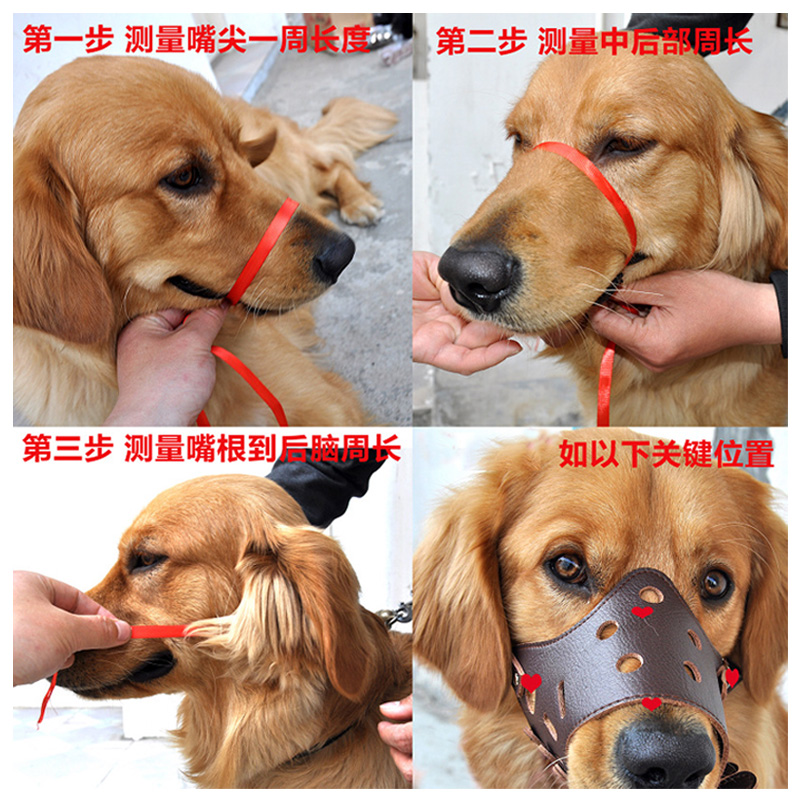 第一步 测量嘴尖一周长度

第二步 测量中后部周长

第三步 测量嘴根到后脑周长

如以下关键位置