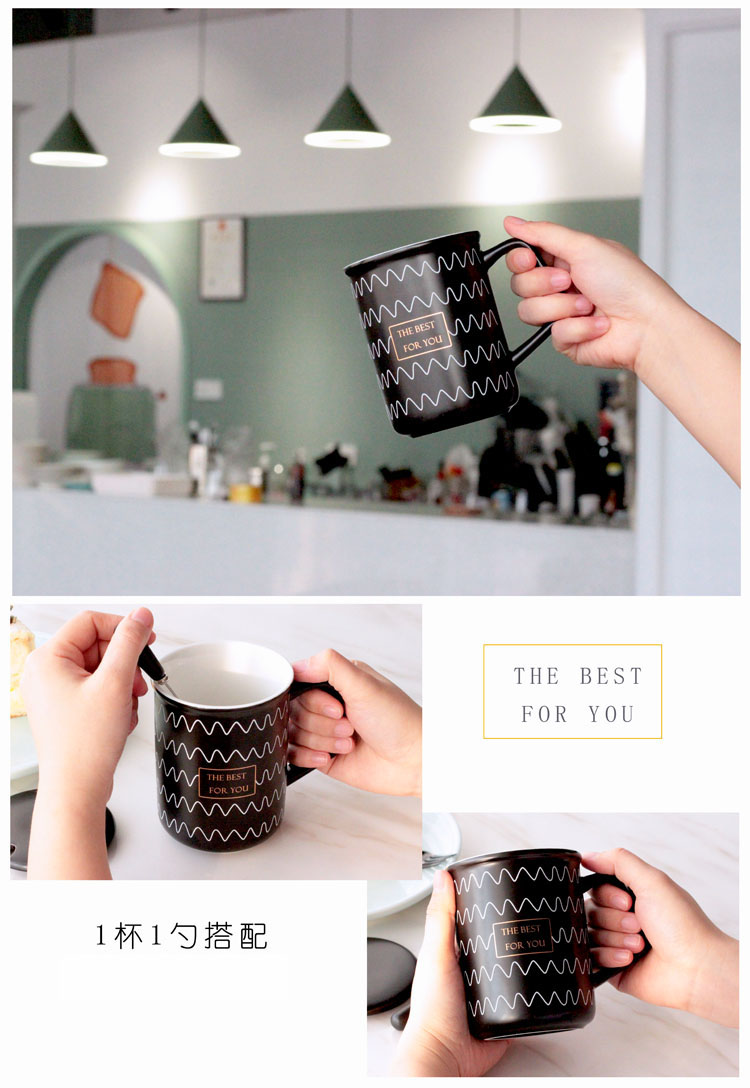 THE BEST FOR YOU

THE BEST FOR YOU

THE BEST FOR YOU

1杯1勺搭配

THE BEST FOR YOU