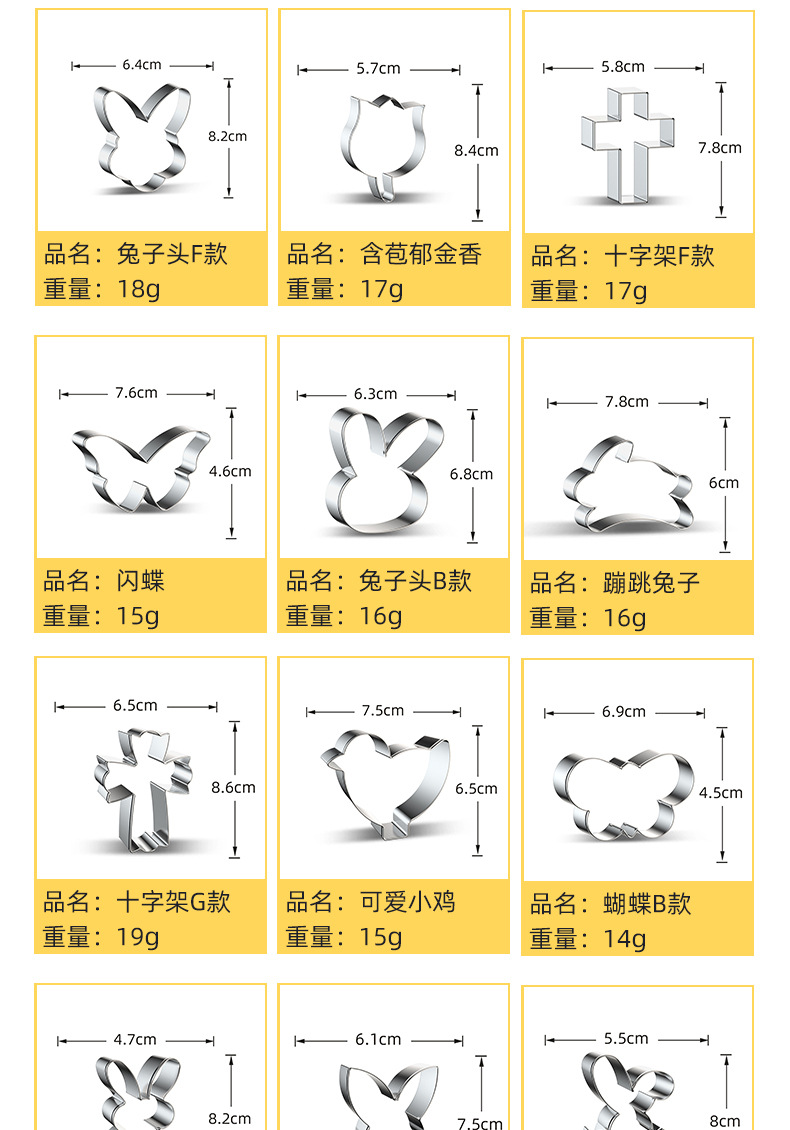 6.4cm
8.2cm
品名：兔子头F款
重量：18g

5.7cm
8.4cm
品名：含苞郁金香
重量：17g

5.8cm
7.8cm
品名：十字架F款
重量：17g

7.6cm
4.6cm
品名：闪蝶
重量：15g

6.3cm
6.8cm
品名：兔子头B款
重量：16g

7.8cm
6cm
品名：蹦跳兔子
重量：16g

6.5cm
8.6cm
品名：十字架G款
重量：19g

7.5cm
6.5cm
品名：可爱小鸡
重量：15g

6.9cm
4.5cm
品名：蝴蝶B款
重量：14g

4.7cm
8.2cm

6.1cm
7.5cm

5.5cm
8cm