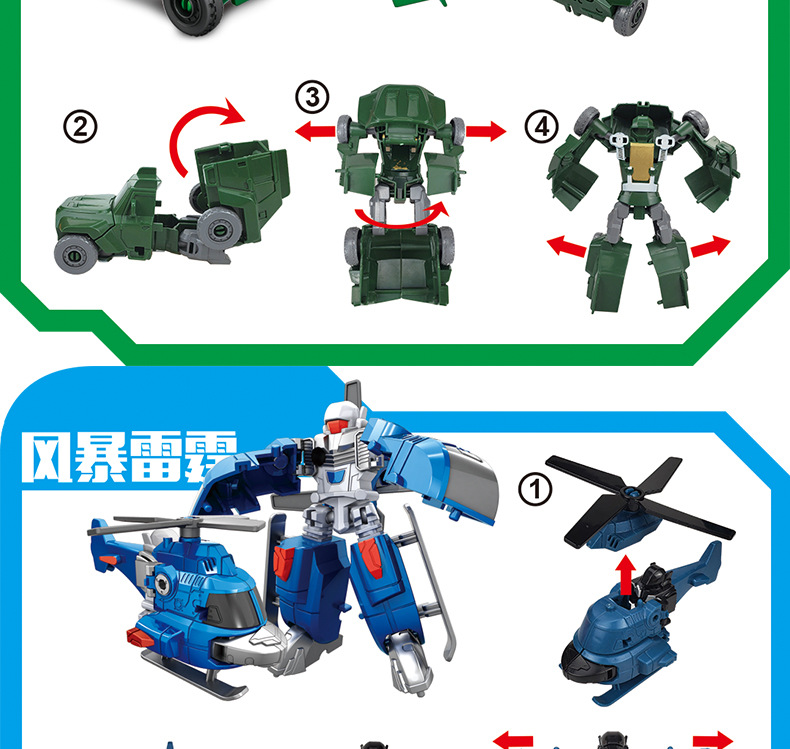 ②

③

④

风暴雷霆

①