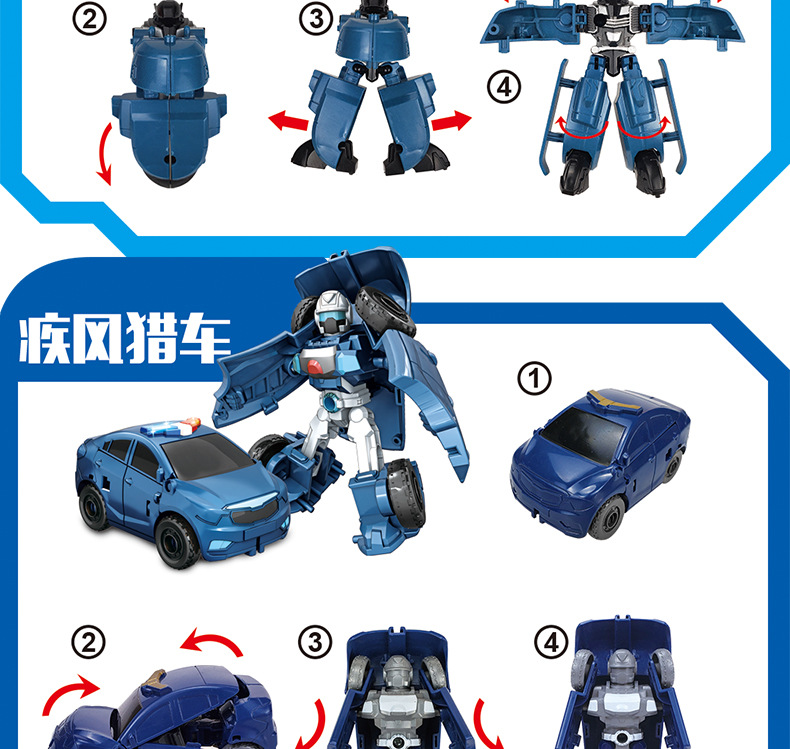 ②

③

④

疾风猎车

①

②

③

④