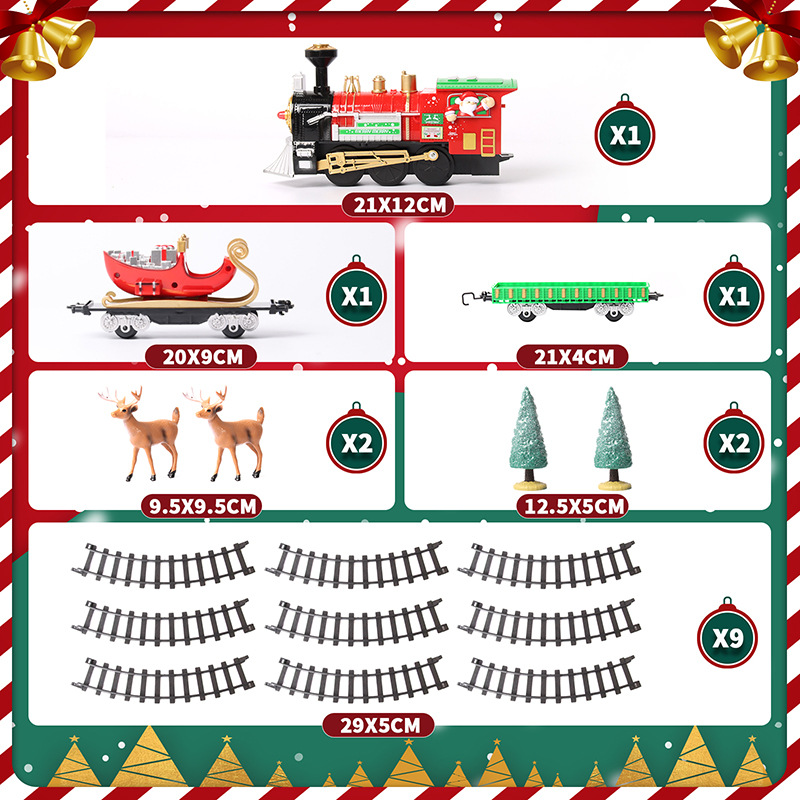 X1
21X12CM
X1
20X9CM
X1
21X4CM
X2
9.5X9.5CM
X2
12.5X5CM
X9
29X5CM