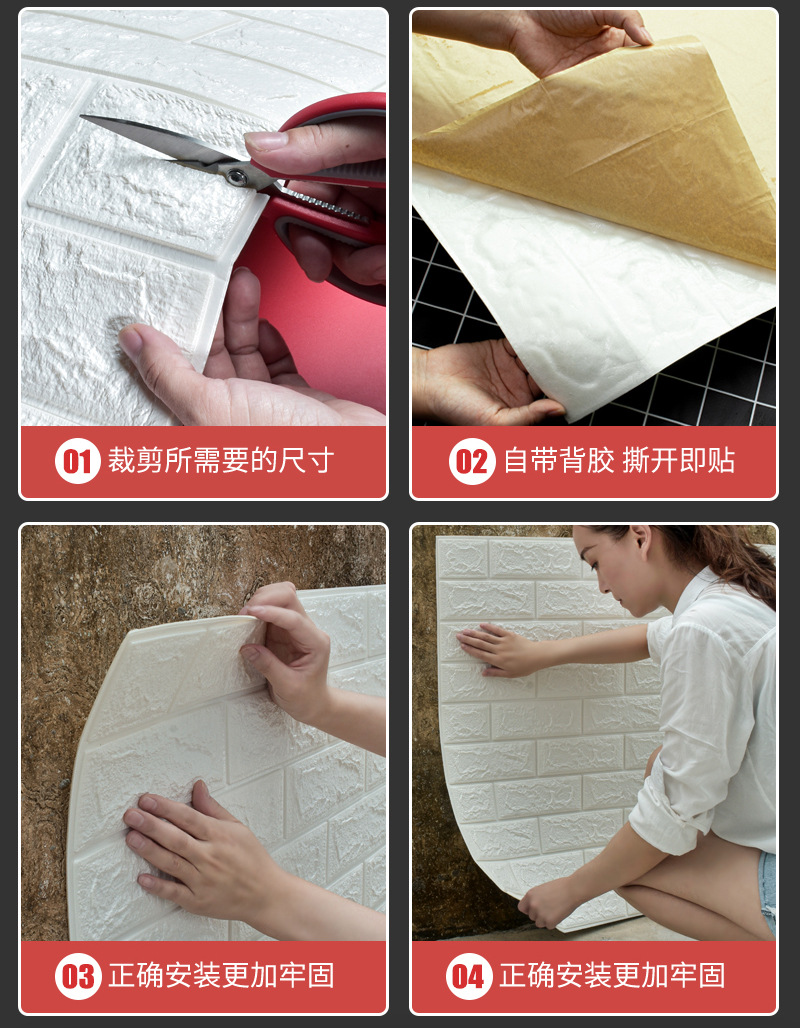 01 裁剪所需要的尺寸

02 自带背胶 撕开即贴

03 正确安装更加牢固

04 正确安装更加牢固