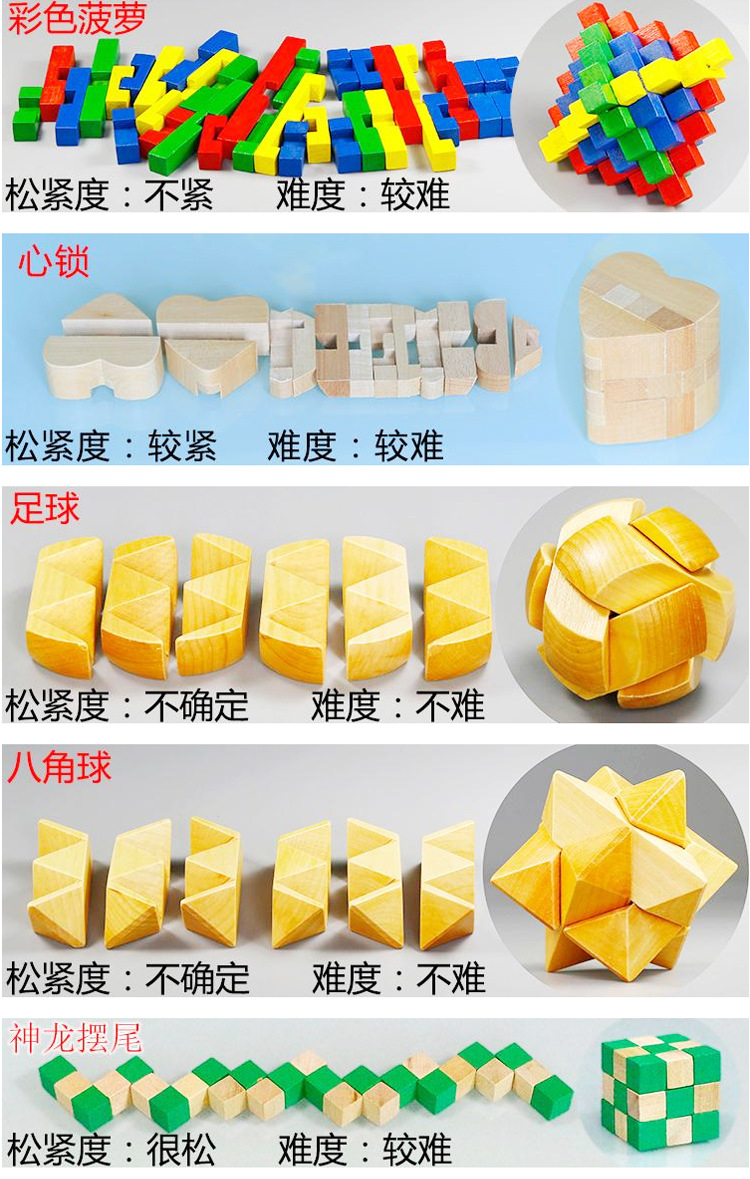 彩色菠萝

松紧度：不紧　　难度：较难

心锁

松紧度：较紧　　难度：较难

足球

松紧度：不确定　　难度：不难

八角球

松紧度：不确定　　难度：不难

神龙摆尾

松紧度：很松　　难度：较难