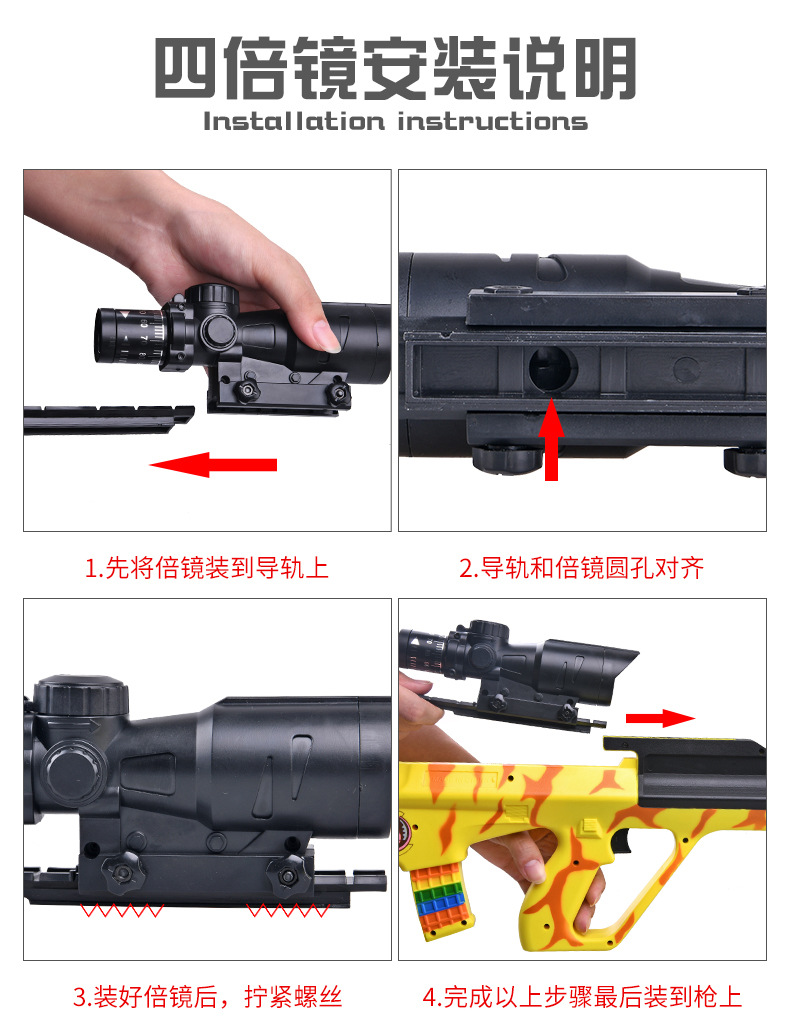 四倍镜安装说明
Installation instructions

1.先将倍镜装到导轨上

2.导轨和倍镜圆孔对齐

3.装好倍镜后，拧紧螺丝

4.完成以上步骤最后装到枪上