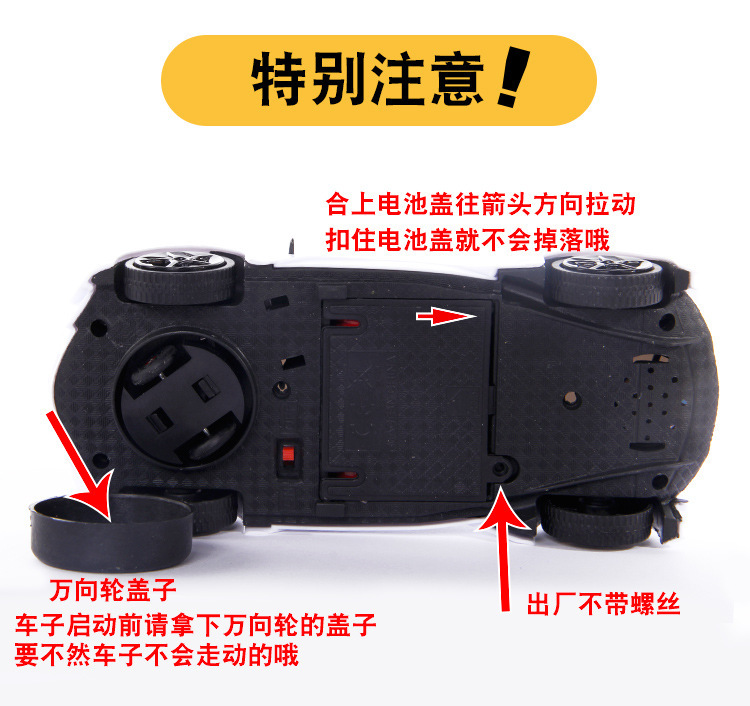 特别注意！

合上电池盖往箭头方向拉动
扣住电池盖就不会掉落哦

万向轮盖子
车子启动前请拿下万向轮的盖子
要不然车子不会走动的哦

出厂不带螺丝