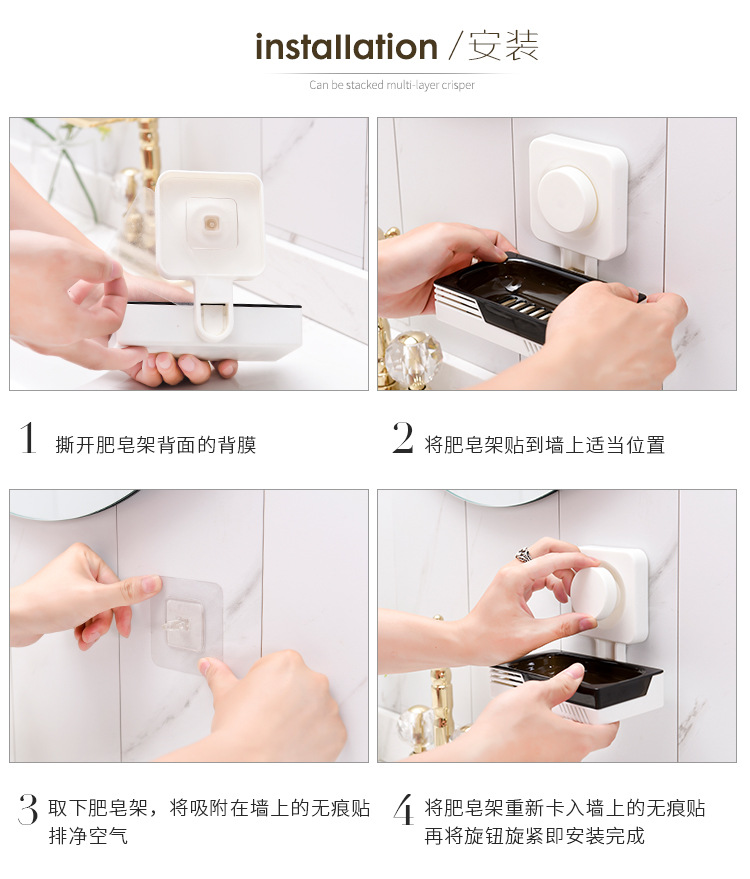 installation / 安装

Can be stacked multi-layer crisper

1 撕开肥皂架背面的背膜

2 将肥皂架贴到墙上适当位置

3 取下肥皂架，将吸附在墙上的无痕贴排净空气

4 将肥皂架重新卡入墙上的无痕贴再将旋钮旋紧即安装完成