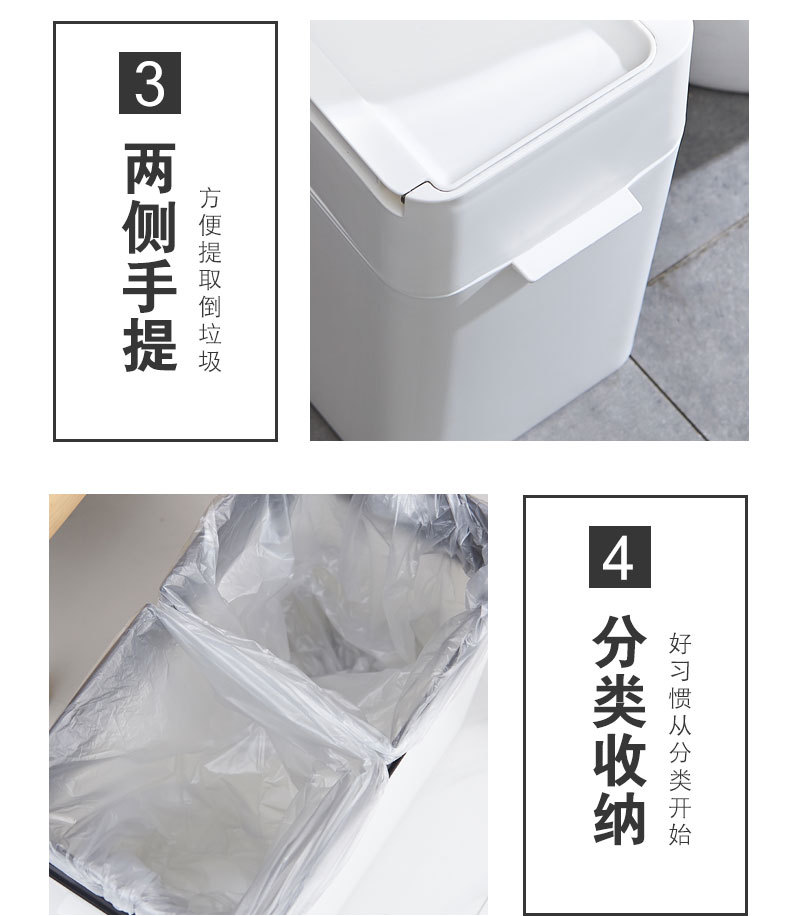 3

两侧手提

方便提取倒垃圾

4

分类收纳

好习惯从分类开始