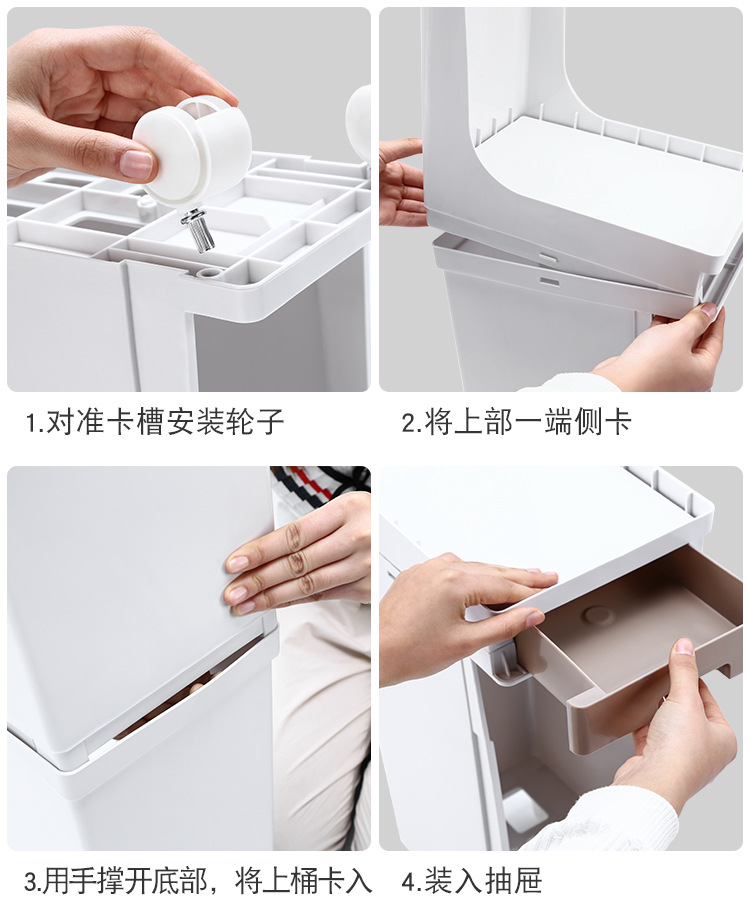 1.对准卡槽安装轮子

2.将上部一端侧卡

3.用手撑开底部，将上桶卡入

4.装入抽屉