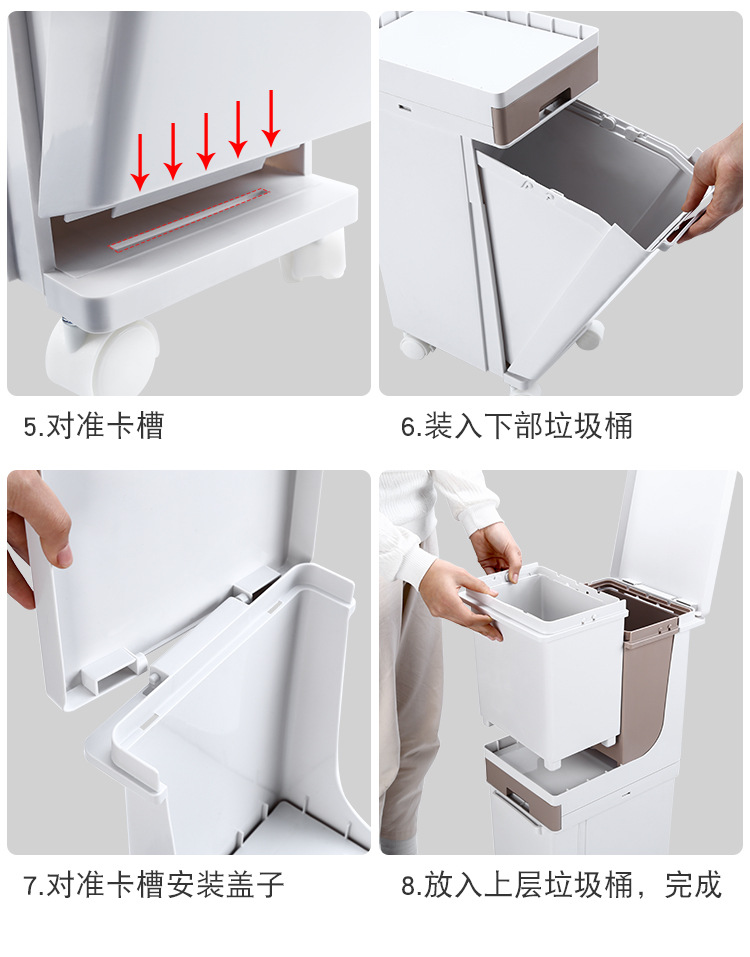 5.对准卡槽

6.装入下部垃圾桶

7.对准卡槽安装盖子

8.放入上层垃圾桶，完成