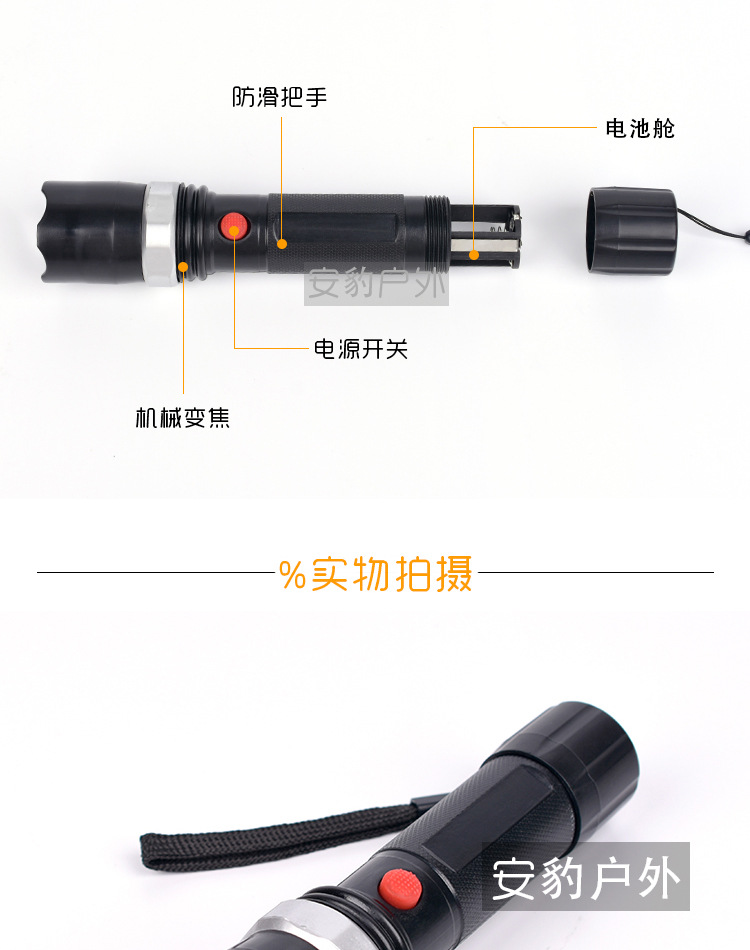 防滑把手

电池舱

安豹户外

电源开关

机械变焦

%实物拍摄

安豹户外