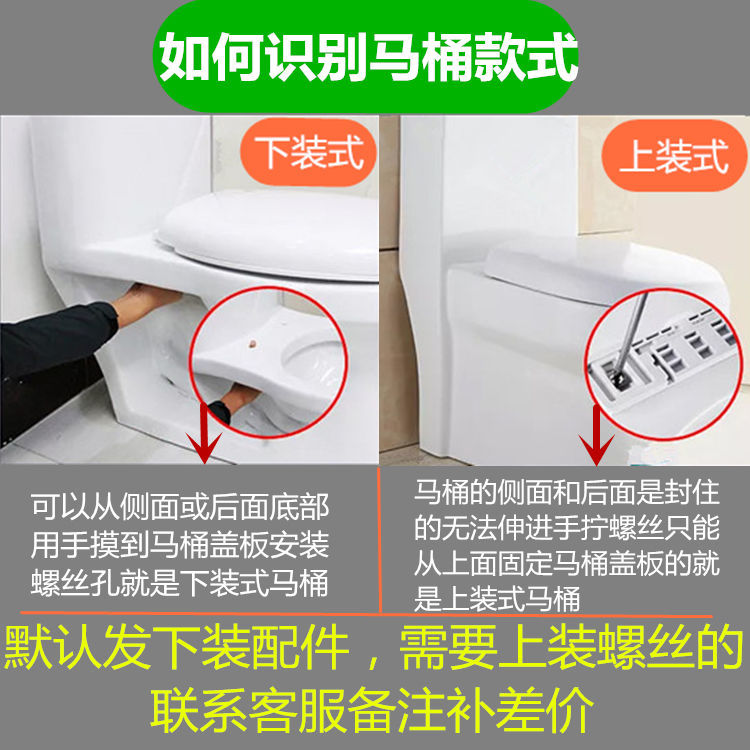 如何识别马桶款式

下装式

上装式

可以从侧面或后面底部用手摸到马桶盖板安装螺丝孔就是下装式马桶

马桶的侧面和后面是封住的无法伸进手拧螺丝只能从上面固定马桶盖板的就是上装式马桶

默认发下装配件，需要上装螺丝的联系客服备注补差价