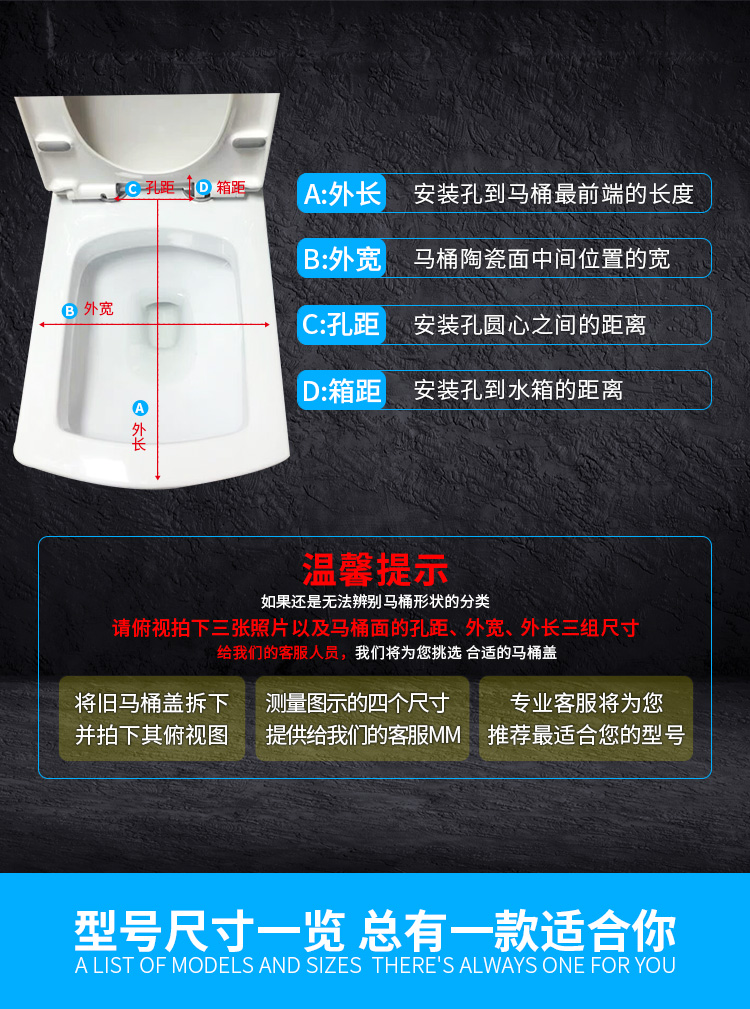 C 孔距 D 箱距

B 外宽

A 外长

A:外长 安装孔到马桶最前端的长度

B:外宽 马桶陶瓷面中间位置的宽

C:孔距 安装孔圆心之间的距离

D:箱距 安装孔到水箱的距离

温馨提示

如果还是无法辨别马桶形状的分类

请俯视拍下三张照片以及马桶面的孔距、外宽、外长三组尺寸

给我们的客服人员，我们将为您挑选 合适的马桶盖

将旧马桶盖拆下 并拍下其俯视图

测量图示的四个尺寸 提供给我们的客服MM

专业客服将为您 推荐最适合您的型号

型号尺寸一览 总有一款适合你

A LIST OF MODELS AND SIZES THERE'S ALWAYS ONE FOR YOU