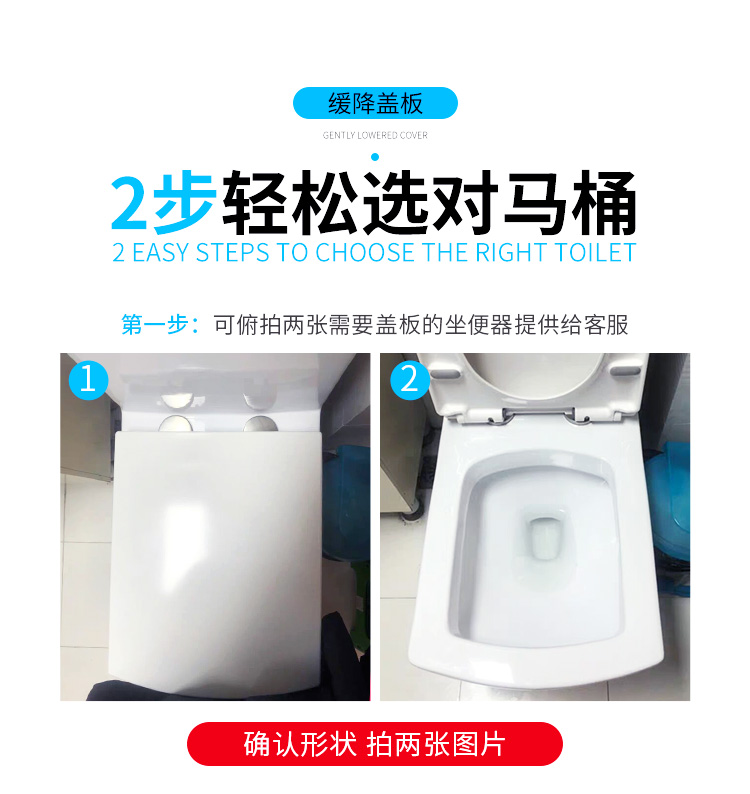 缓降盖板

GENTLY LOWERED COVER

2步轻松选对马桶

2 EASY STEPS TO CHOOSE THE RIGHT TOILET

第一步：可俯拍两张需要盖板的坐便器提供给客服

1

2

确认形状 拍两张图片