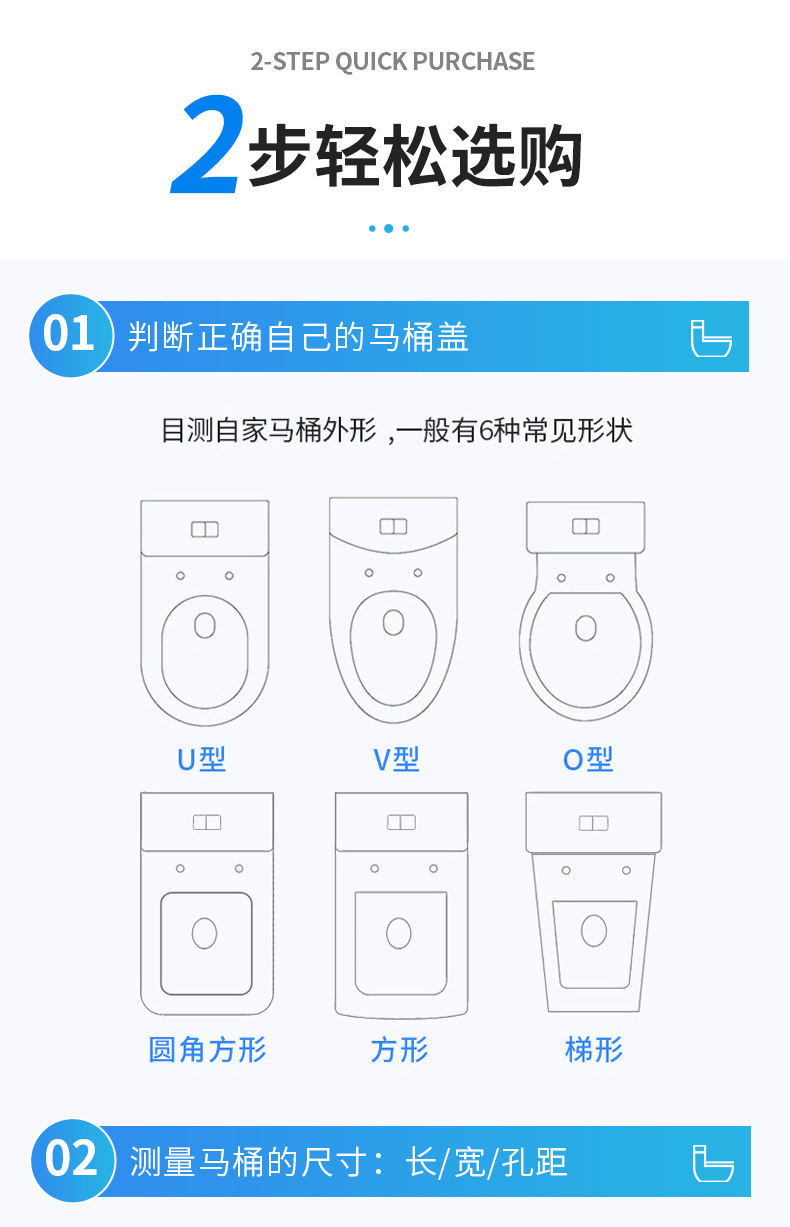 2-STEP QUICK PURCHASE

2步轻松选购

01 判断正确自己的马桶盖

目测自家马桶外形 ,一般有6种常见形状

U型

V型

O型

圆角方形

方形

梯形

02 测量马桶的尺寸：长/宽/孔距