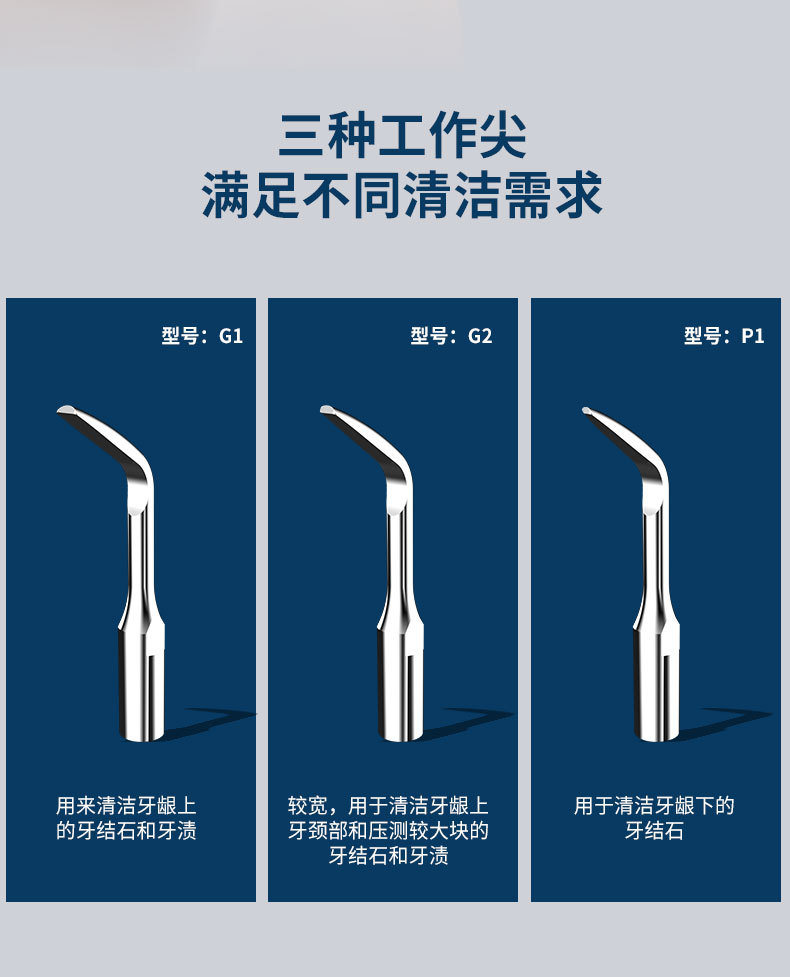 三种工作尖
满足不同清洁需求

型号：G1

用来清洁牙龈上的牙结石和牙渍

型号：G2

较宽，用于清洁牙龈上牙颈部和压测较大块的牙结石和牙渍

型号：P1

用于清洁牙龈下的牙结石