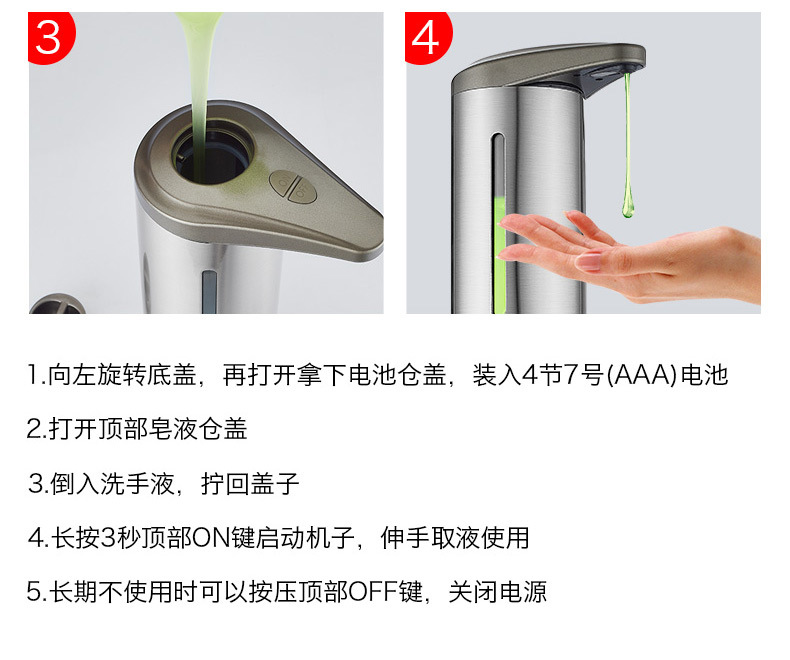 3

4

1.向左旋转底盖，再打开拿下电池仓盖，装入4节7号(AAA)电池

2.打开顶部皂液仓盖

3.倒入洗手液，拧回盖子

4.长按3秒顶部ON键启动机子，伸手取液使用

5.长期不使用时可以按压顶部OFF键，关闭电源