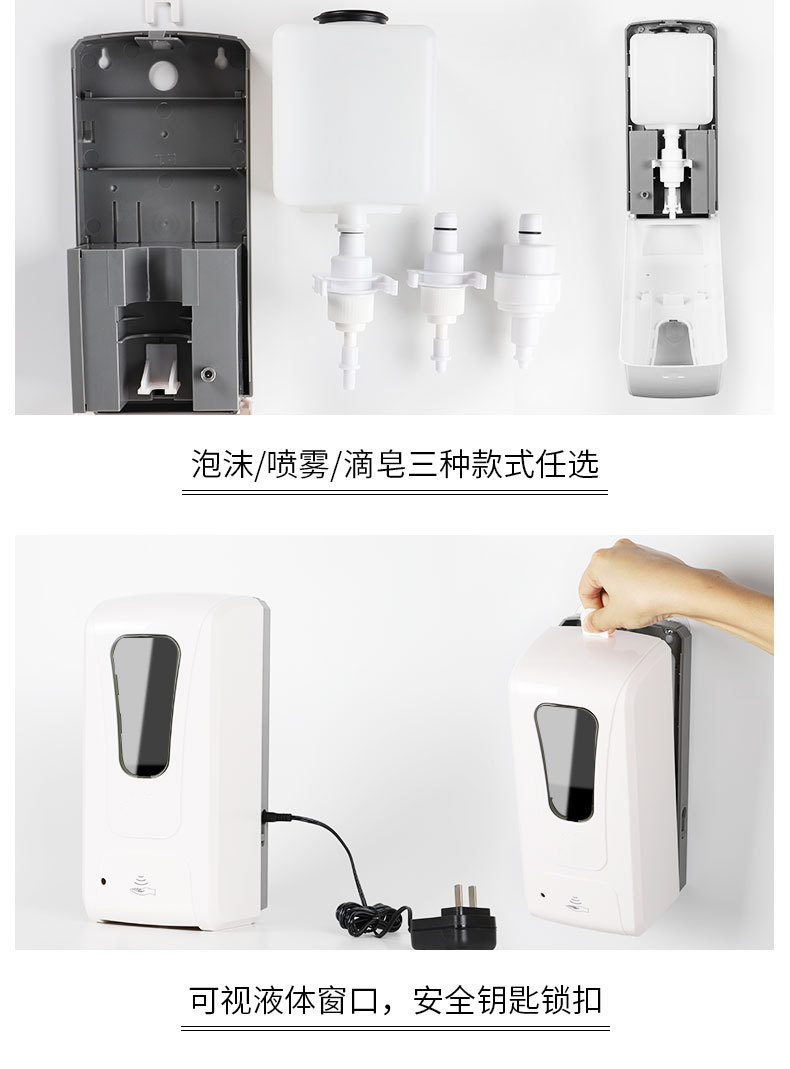 泡沫/喷雾/滴皂三种款式任选

可视液体窗口，安全钥匙锁扣