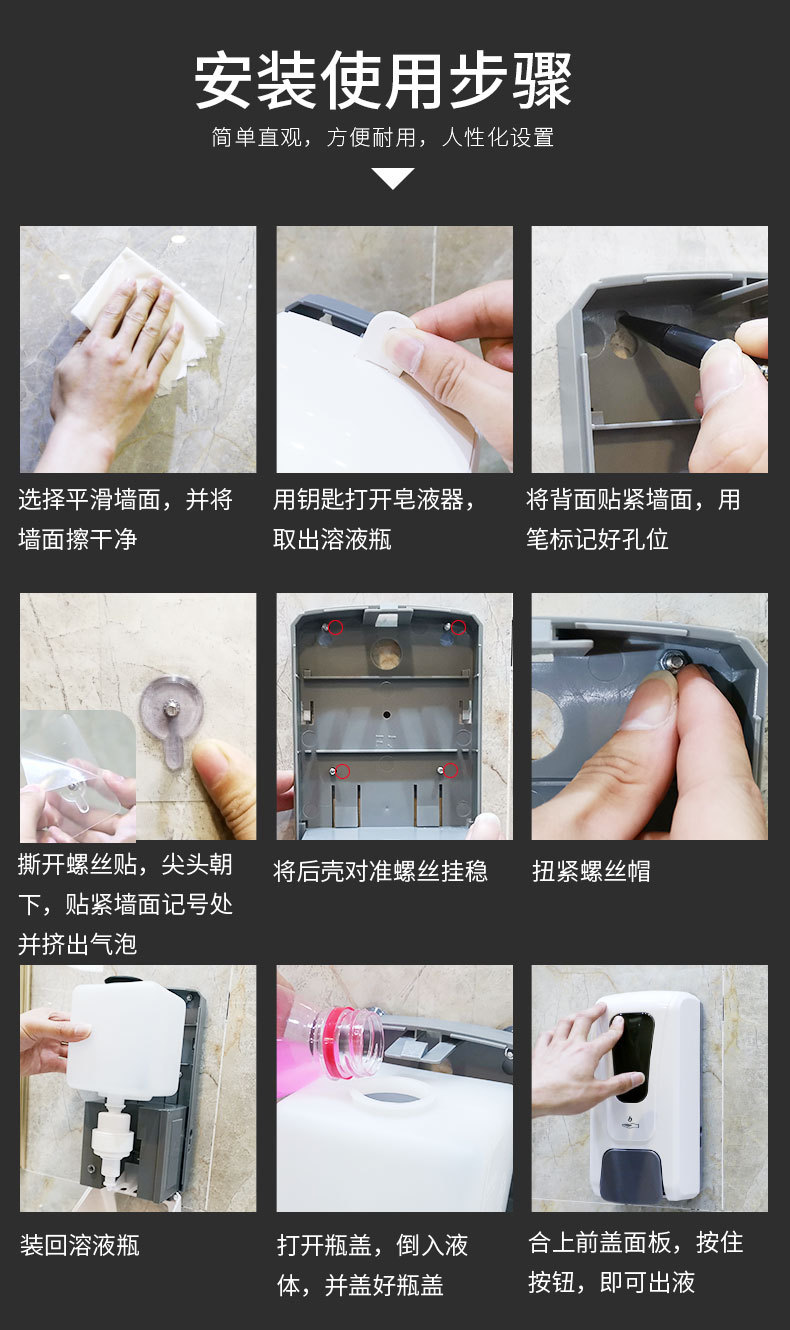 安装使用步骤

简单直观，方便耐用，人性化设置

选择平滑墙面，并将墙面擦干净

用钥匙打开皂液器，取出溶液瓶

将背面贴紧墙面，用笔标记好孔位

撕开螺丝贴，尖头朝下，贴紧墙面记号处并挤出气泡

将后壳对准螺丝挂稳

扭紧螺丝帽

装回溶液瓶

打开瓶盖，倒入液体，并盖好瓶盖

合上前盖面板，按住按钮，即可出液