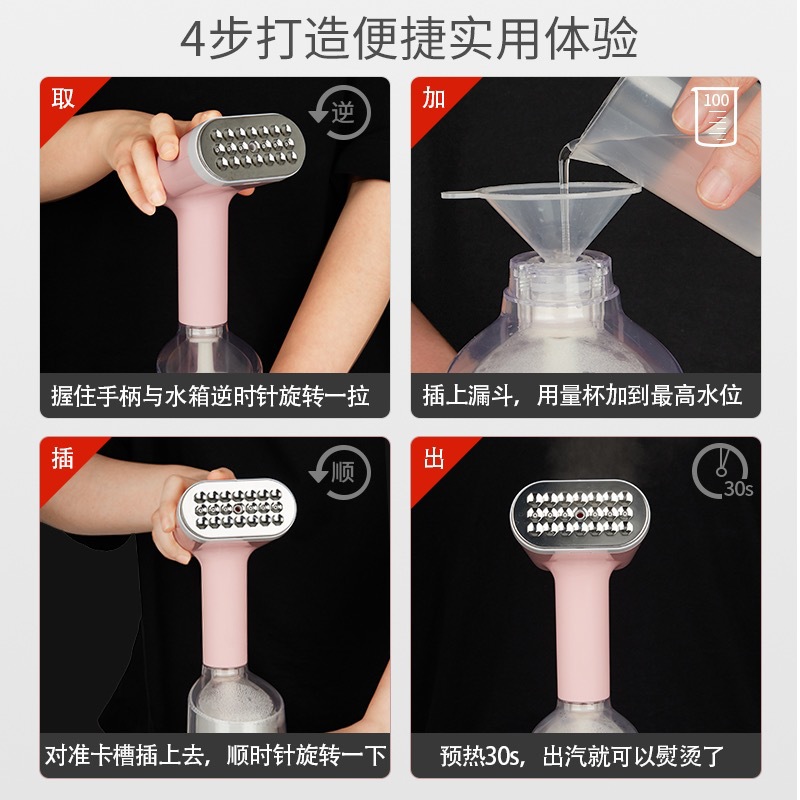 4步打造便捷实用体验

取

逆

握住手柄与水箱逆时针旋转一拉

加

100

插上漏斗，用量杯加到最高水位

插

顺

对准卡槽插上去，顺时针旋转一下

出

30s

预热30s，出汽就可以熨烫了