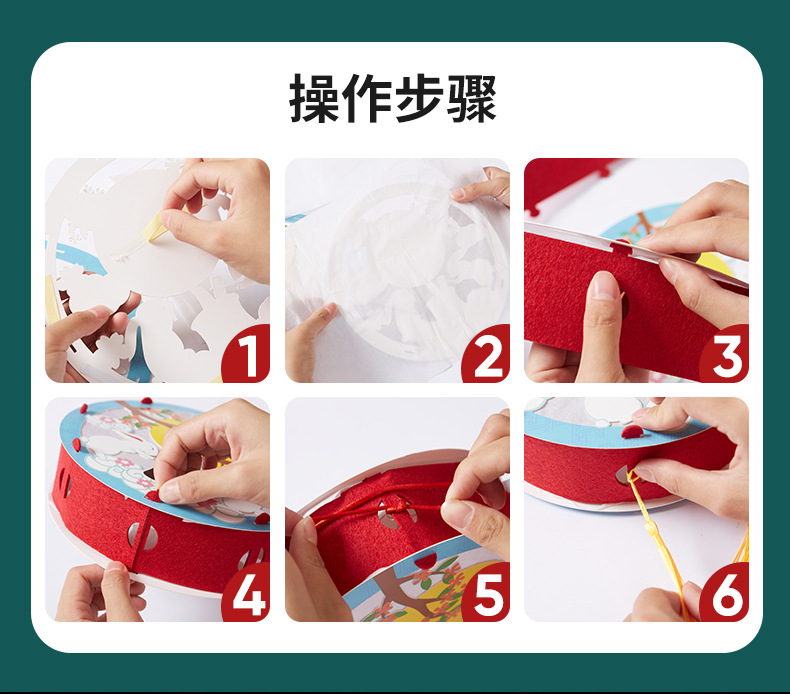 操作步骤

1

2

3

4

5

6