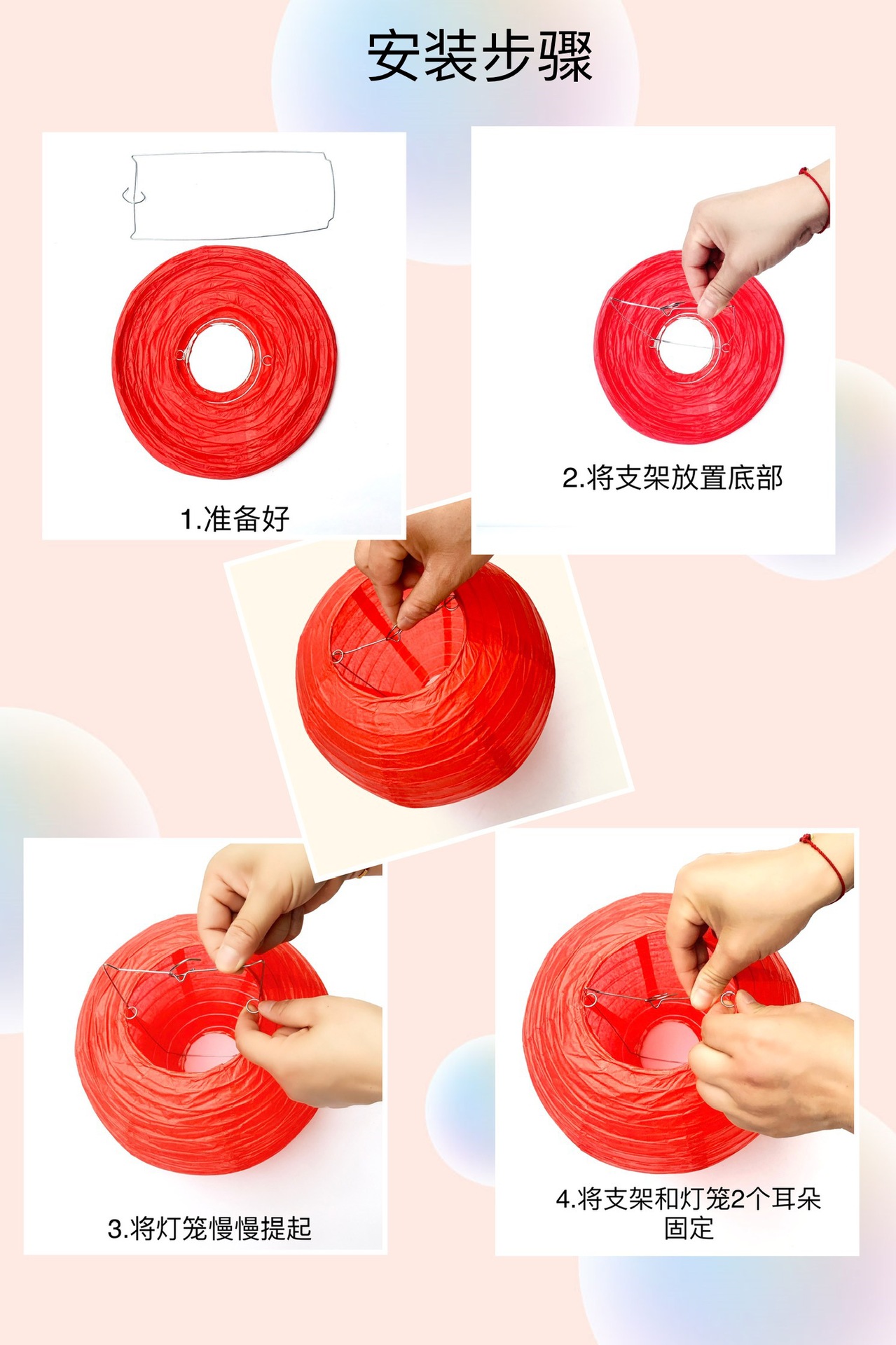 安装步骤

1.准备好

2.将支架放置底部

3.将灯笼慢慢提起

4.将支架和灯笼2个耳朵固定